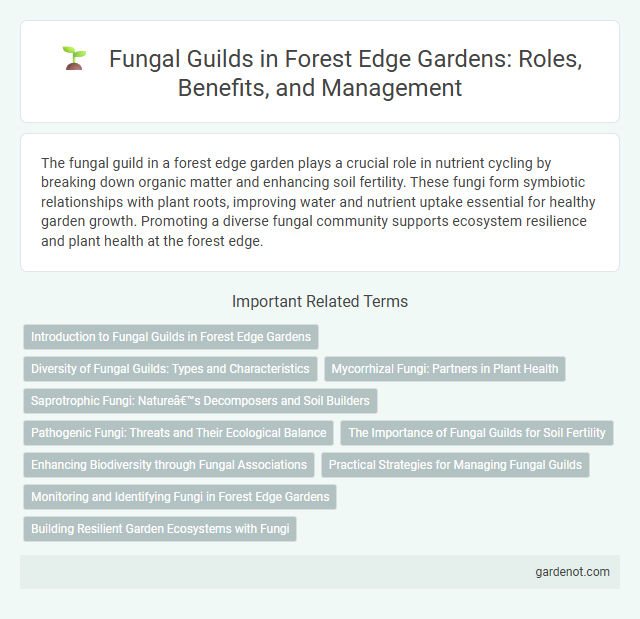 Fungal Guilds in Forest Edge Gardens: Roles, Benefits, and Management

The fungal guild in a forest edge garden plays a crucial role in nutrient cycling by breaking down organic matter and enhancing soil fertility. These fungi form symbiotic relationships with plant roots, improving water and nutrient uptake essential for healthy garden growth. Promoting a diverse fungal community supports ecosystem resilience and plant health at the forest edge.

Important Related Terms

Introduction to Fungal Guilds in Forest Edge Gardens

Diversity of Fungal Guilds: Types and Characteristics

Mycorrhizal Fungi: Partners in Plant Health

Saprotrophic Fungi: Natureâ€™s Decomposers and Soil Builders

Pathogenic Fungi: Threats and Their Ecological Balance

The Importance of Fungal Guilds for Soil Fertility

Enhancing Biodiversity through Fungal Associations

Practical Strategies for Managing Fungal Guilds

Monitoring and Identifying Fungi in Forest Edge Gardens

Building Resilient Garden Ecosystems with Fungi

gardenot.com