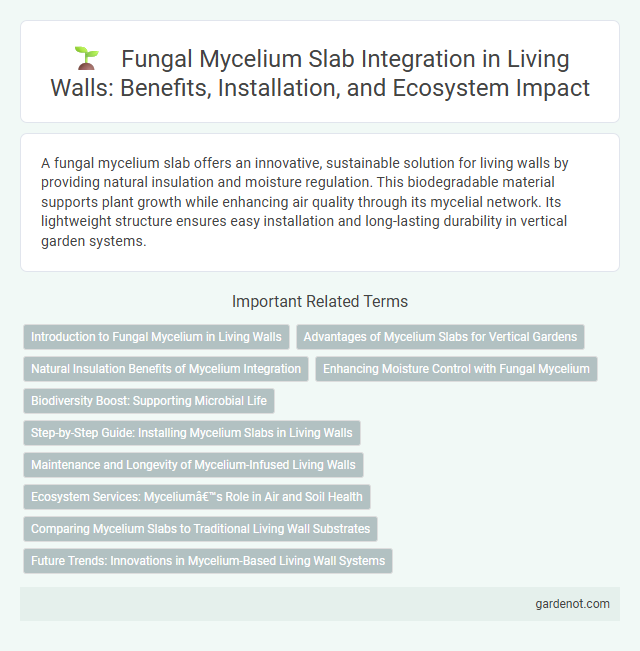 Fungal Mycelium Slab Integration in Living Walls: Benefits, Installation, and Ecosystem Impact

A fungal mycelium slab offers an innovative, sustainable solution for living walls by providing natural insulation and moisture regulation. This biodegradable material supports plant growth while enhancing air quality through its mycelial network. Its lightweight structure ensures easy installation and long-lasting durability in vertical garden systems.

Important Related Terms

Introduction to Fungal Mycelium in Living Walls

Advantages of Mycelium Slabs for Vertical Gardens

Natural Insulation Benefits of Mycelium Integration

Enhancing Moisture Control with Fungal Mycelium

Biodiversity Boost: Supporting Microbial Life

Step-by-Step Guide: Installing Mycelium Slabs in Living Walls

Maintenance and Longevity of Mycelium-Infused Living Walls

Ecosystem Services: Myceliumâ€™s Role in Air and Soil Health

Comparing Mycelium Slabs to Traditional Living Wall Substrates

Future Trends: Innovations in Mycelium-Based Living Wall Systems

gardenot.com