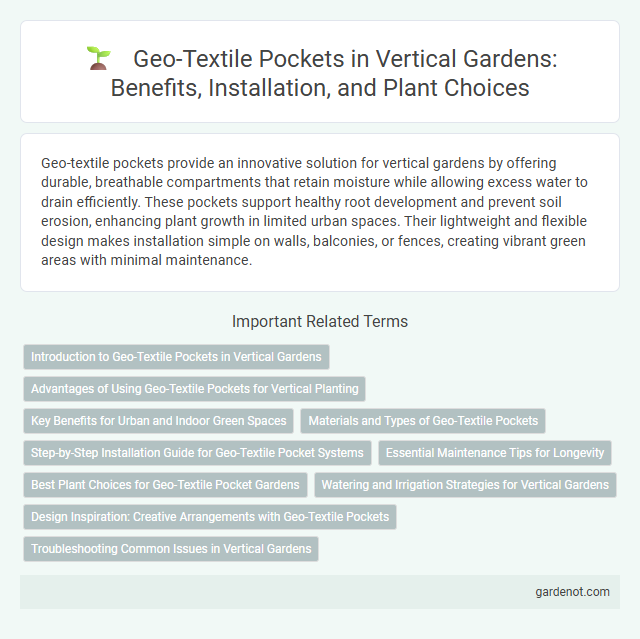 Geo-Textile Pockets in Vertical Gardens: Benefits, Installation, and Plant Choices

Geo-textile pockets provide an innovative solution for vertical gardens by offering durable, breathable compartments that retain moisture while allowing excess water to drain efficiently. These pockets support healthy root development and prevent soil erosion, enhancing plant growth in limited urban spaces. Their lightweight and flexible design makes installation simple on walls, balconies, or fences, creating vibrant green areas with minimal maintenance.

Important Related Terms

Introduction to Geo-Textile Pockets in Vertical Gardens

Advantages of Using Geo-Textile Pockets for Vertical Planting

Key Benefits for Urban and Indoor Green Spaces

Materials and Types of Geo-Textile Pockets

Step-by-Step Installation Guide for Geo-Textile Pocket Systems

Essential Maintenance Tips for Longevity

Best Plant Choices for Geo-Textile Pocket Gardens

Watering and Irrigation Strategies for Vertical Gardens

Design Inspiration: Creative Arrangements with Geo-Textile Pockets

Troubleshooting Common Issues in Vertical Gardens

gardenot.com