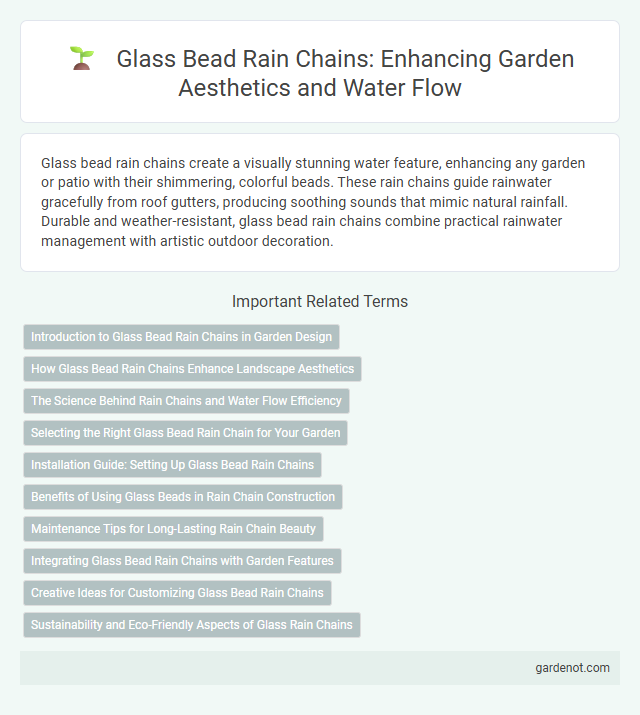 Glass Bead Rain Chains: Enhancing Garden Aesthetics and Water Flow

Glass bead rain chains create a visually stunning water feature, enhancing any garden or patio with their shimmering, colorful beads. These rain chains guide rainwater gracefully from roof gutters, producing soothing sounds that mimic natural rainfall. Durable and weather-resistant, glass bead rain chains combine practical rainwater management with artistic outdoor decoration.

Important Related Terms

Introduction to Glass Bead Rain Chains in Garden Design

How Glass Bead Rain Chains Enhance Landscape Aesthetics

The Science Behind Rain Chains and Water Flow Efficiency

Selecting the Right Glass Bead Rain Chain for Your Garden

Installation Guide: Setting Up Glass Bead Rain Chains

Benefits of Using Glass Beads in Rain Chain Construction

Maintenance Tips for Long-Lasting Rain Chain Beauty

Integrating Glass Bead Rain Chains with Garden Features

Creative Ideas for Customizing Glass Bead Rain Chains

Sustainability and Eco-Friendly Aspects of Glass Rain Chains

gardenot.com