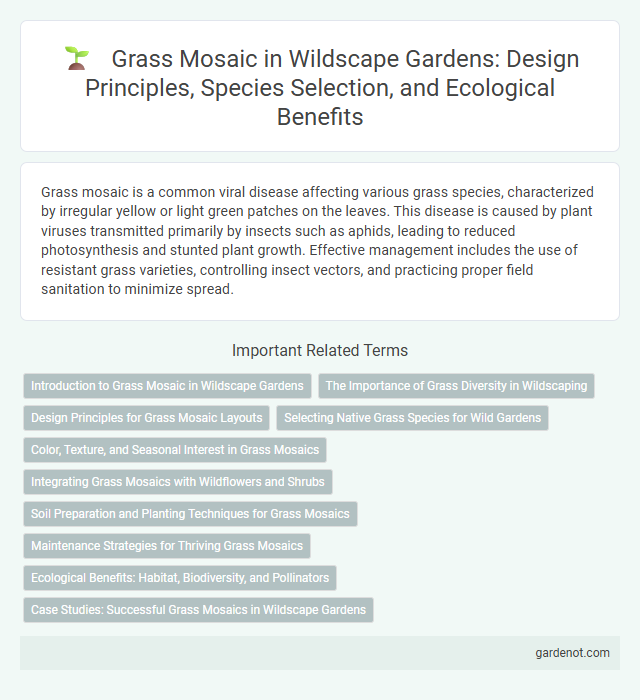 Grass Mosaic in Wildscape Gardens: Design Principles, Species Selection, and Ecological Benefits

Grass mosaic is a common viral disease affecting various grass species, characterized by irregular yellow or light green patches on the leaves. This disease is caused by plant viruses transmitted primarily by insects such as aphids, leading to reduced photosynthesis and stunted plant growth. Effective management includes the use of resistant grass varieties, controlling insect vectors, and practicing proper field sanitation to minimize spread.

Important Related Terms

Introduction to Grass Mosaic in Wildscape Gardens

The Importance of Grass Diversity in Wildscaping

Design Principles for Grass Mosaic Layouts

Selecting Native Grass Species for Wild Gardens

Color, Texture, and Seasonal Interest in Grass Mosaics

Integrating Grass Mosaics with Wildflowers and Shrubs

Soil Preparation and Planting Techniques for Grass Mosaics

Maintenance Strategies for Thriving Grass Mosaics

Ecological Benefits: Habitat, Biodiversity, and Pollinators

Case Studies: Successful Grass Mosaics in Wildscape Gardens

gardenot.com