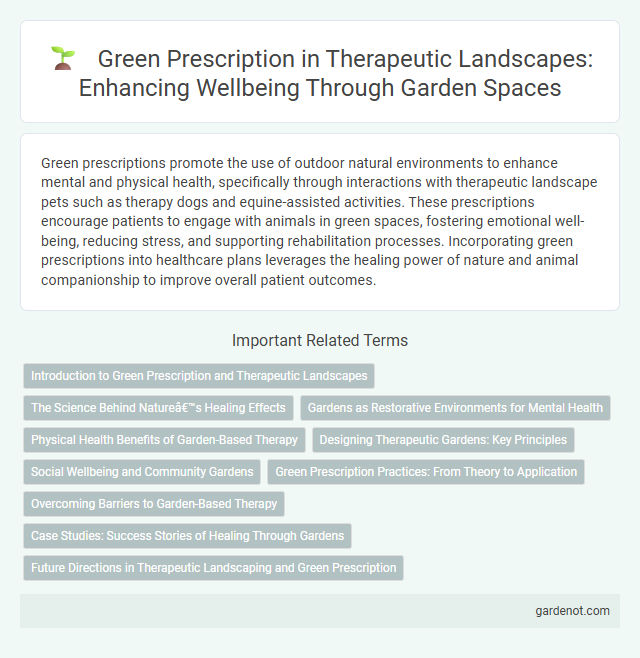 Green Prescription in Therapeutic Landscapes: Enhancing Wellbeing Through Garden Spaces

Green prescriptions promote the use of outdoor natural environments to enhance mental and physical health, specifically through interactions with therapeutic landscape pets such as therapy dogs and equine-assisted activities. These prescriptions encourage patients to engage with animals in green spaces, fostering emotional well-being, reducing stress, and supporting rehabilitation processes. Incorporating green prescriptions into healthcare plans leverages the healing power of nature and animal companionship to improve overall patient outcomes.

Important Related Terms

Introduction to Green Prescription and Therapeutic Landscapes

The Science Behind Natureâ€™s Healing Effects

Gardens as Restorative Environments for Mental Health

Physical Health Benefits of Garden-Based Therapy

Designing Therapeutic Gardens: Key Principles

Social Wellbeing and Community Gardens

Green Prescription Practices: From Theory to Application

Overcoming Barriers to Garden-Based Therapy

Case Studies: Success Stories of Healing Through Gardens

Future Directions in Therapeutic Landscaping and Green Prescription

gardenot.com