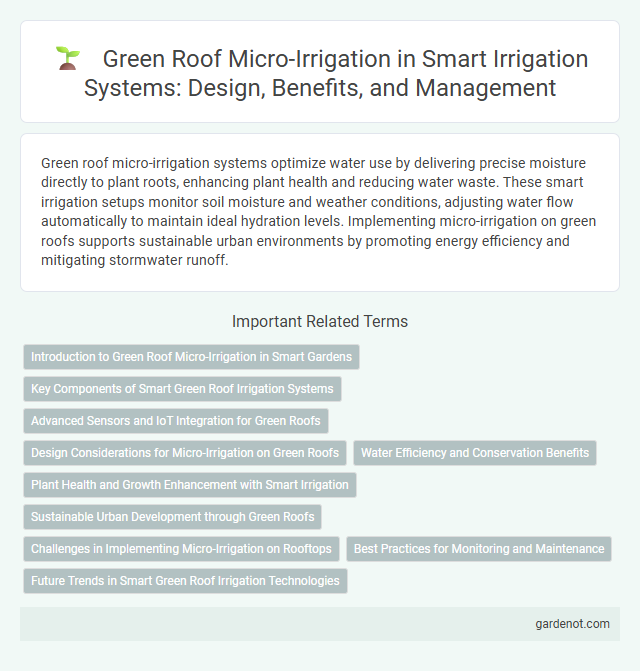 Green Roof Micro-Irrigation in Smart Irrigation Systems: Design, Benefits, and Management

Green roof micro-irrigation systems optimize water use by delivering precise moisture directly to plant roots, enhancing plant health and reducing water waste. These smart irrigation setups monitor soil moisture and weather conditions, adjusting water flow automatically to maintain ideal hydration levels. Implementing micro-irrigation on green roofs supports sustainable urban environments by promoting energy efficiency and mitigating stormwater runoff.

Important Related Terms

Introduction to Green Roof Micro-Irrigation in Smart Gardens

Key Components of Smart Green Roof Irrigation Systems

Advanced Sensors and IoT Integration for Green Roofs

Design Considerations for Micro-Irrigation on Green Roofs

Water Efficiency and Conservation Benefits

Plant Health and Growth Enhancement with Smart Irrigation

Sustainable Urban Development through Green Roofs

Challenges in Implementing Micro-Irrigation on Rooftops

Best Practices for Monitoring and Maintenance

Future Trends in Smart Green Roof Irrigation Technologies

gardenot.com