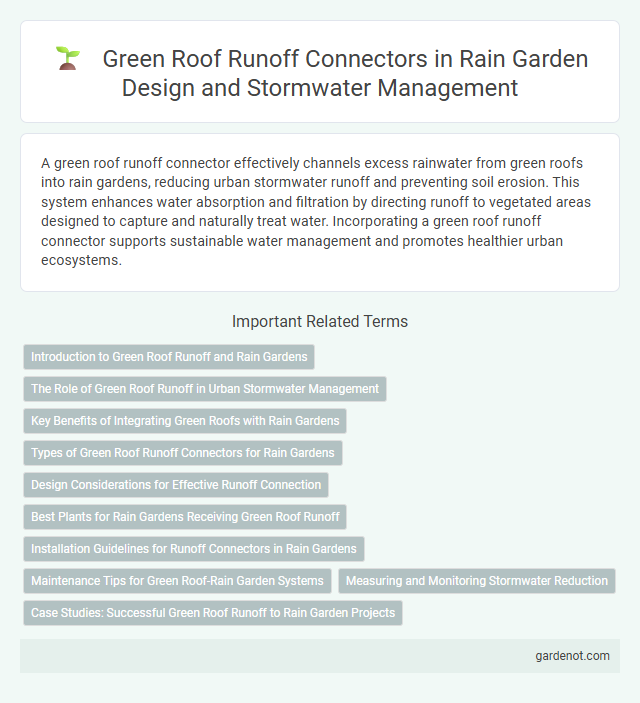 Green Roof Runoff Connectors in Rain Garden Design and Stormwater Management

A green roof runoff connector effectively channels excess rainwater from green roofs into rain gardens, reducing urban stormwater runoff and preventing soil erosion. This system enhances water absorption and filtration by directing runoff to vegetated areas designed to capture and naturally treat water. Incorporating a green roof runoff connector supports sustainable water management and promotes healthier urban ecosystems.

Important Related Terms

Introduction to Green Roof Runoff and Rain Gardens

The Role of Green Roof Runoff in Urban Stormwater Management

Key Benefits of Integrating Green Roofs with Rain Gardens

Types of Green Roof Runoff Connectors for Rain Gardens

Design Considerations for Effective Runoff Connection

Best Plants for Rain Gardens Receiving Green Roof Runoff

Installation Guidelines for Runoff Connectors in Rain Gardens

Maintenance Tips for Green Roof-Rain Garden Systems

Measuring and Monitoring Stormwater Reduction

Case Studies: Successful Green Roof Runoff to Rain Garden Projects

gardenot.com