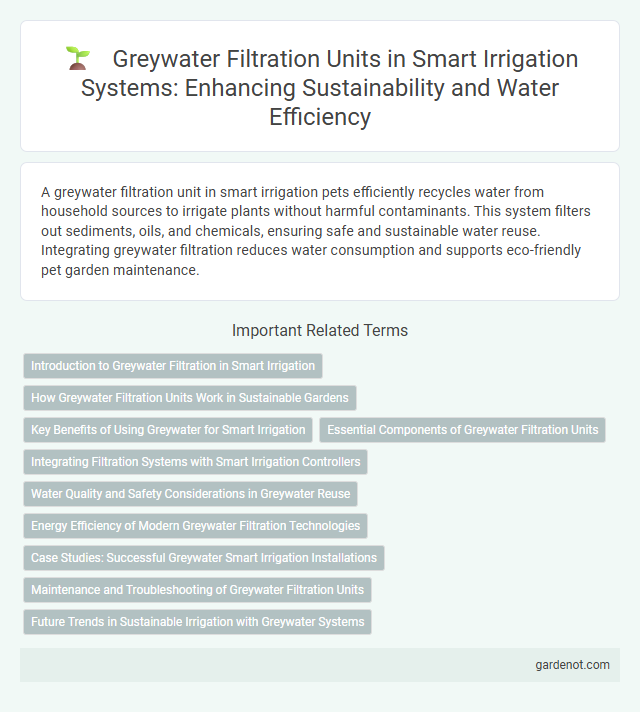 Greywater Filtration Units in Smart Irrigation Systems: Enhancing Sustainability and Water Efficiency

A greywater filtration unit in smart irrigation pets efficiently recycles water from household sources to irrigate plants without harmful contaminants. This system filters out sediments, oils, and chemicals, ensuring safe and sustainable water reuse. Integrating greywater filtration reduces water consumption and supports eco-friendly pet garden maintenance.

Important Related Terms

Introduction to Greywater Filtration in Smart Irrigation

How Greywater Filtration Units Work in Sustainable Gardens

Key Benefits of Using Greywater for Smart Irrigation

Essential Components of Greywater Filtration Units

Integrating Filtration Systems with Smart Irrigation Controllers

Water Quality and Safety Considerations in Greywater Reuse

Energy Efficiency of Modern Greywater Filtration Technologies

Case Studies: Successful Greywater Smart Irrigation Installations

Maintenance and Troubleshooting of Greywater Filtration Units

Future Trends in Sustainable Irrigation with Greywater Systems

gardenot.com