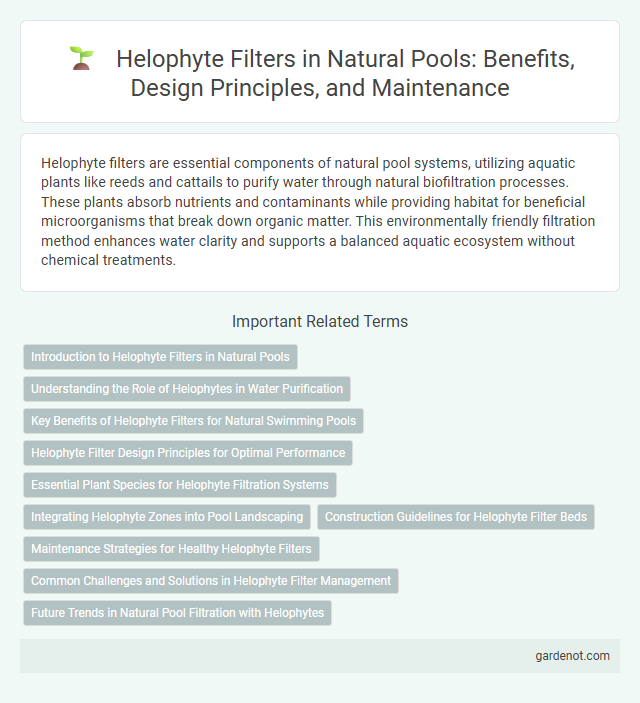 Helophyte Filters in Natural Pools: Benefits, Design Principles, and Maintenance

Helophyte filters are essential components of natural pool systems, utilizing aquatic plants like reeds and cattails to purify water through natural biofiltration processes. These plants absorb nutrients and contaminants while providing habitat for beneficial microorganisms that break down organic matter. This environmentally friendly filtration method enhances water clarity and supports a balanced aquatic ecosystem without chemical treatments.

Important Related Terms

Introduction to Helophyte Filters in Natural Pools

Understanding the Role of Helophytes in Water Purification

Key Benefits of Helophyte Filters for Natural Swimming Pools

Helophyte Filter Design Principles for Optimal Performance

Essential Plant Species for Helophyte Filtration Systems

Integrating Helophyte Zones into Pool Landscaping

Construction Guidelines for Helophyte Filter Beds

Maintenance Strategies for Healthy Helophyte Filters

Common Challenges and Solutions in Helophyte Filter Management

Future Trends in Natural Pool Filtration with Helophytes

gardenot.com