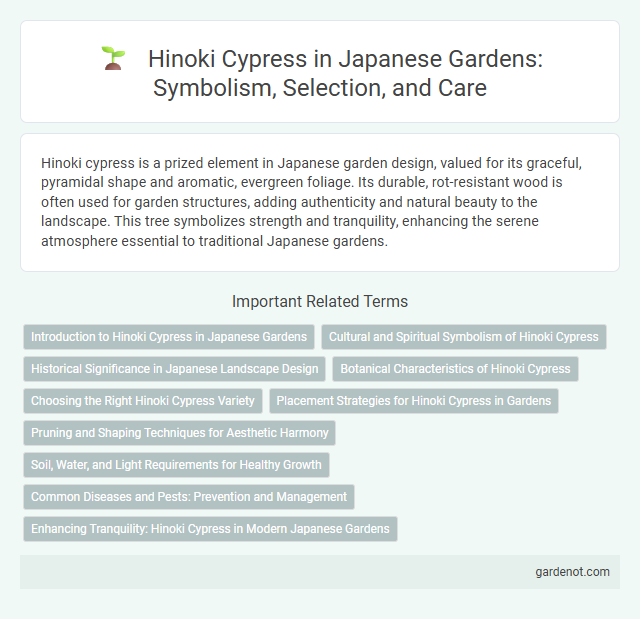 Hinoki Cypress in Japanese Gardens: Symbolism, Selection, and Care

Hinoki cypress is a prized element in Japanese garden design, valued for its graceful, pyramidal shape and aromatic, evergreen foliage. Its durable, rot-resistant wood is often used for garden structures, adding authenticity and natural beauty to the landscape. This tree symbolizes strength and tranquility, enhancing the serene atmosphere essential to traditional Japanese gardens.

Important Related Terms

Introduction to Hinoki Cypress in Japanese Gardens

Cultural and Spiritual Symbolism of Hinoki Cypress

Historical Significance in Japanese Landscape Design

Botanical Characteristics of Hinoki Cypress

Choosing the Right Hinoki Cypress Variety

Placement Strategies for Hinoki Cypress in Gardens

Pruning and Shaping Techniques for Aesthetic Harmony

Soil, Water, and Light Requirements for Healthy Growth

Common Diseases and Pests: Prevention and Management

Enhancing Tranquility: Hinoki Cypress in Modern Japanese Gardens

gardenot.com