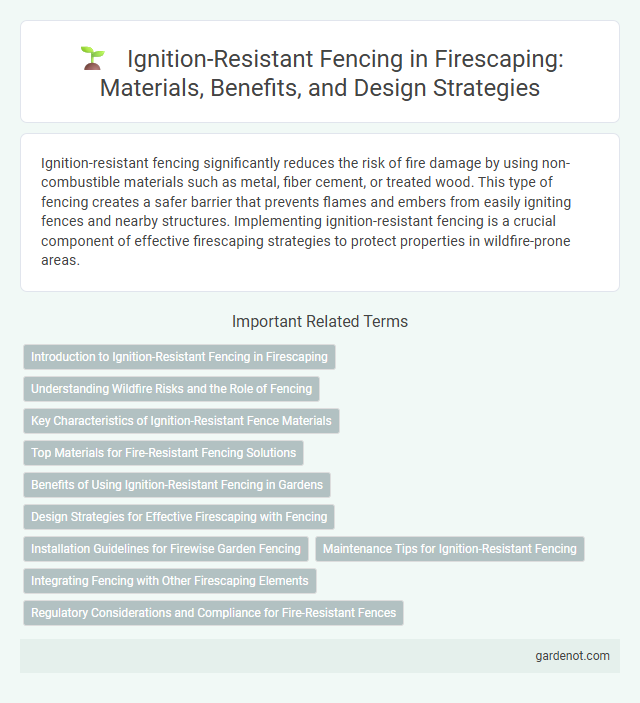 Ignition-Resistant Fencing in Firescaping: Materials, Benefits, and Design Strategies

Ignition-resistant fencing significantly reduces the risk of fire damage by using non-combustible materials such as metal, fiber cement, or treated wood. This type of fencing creates a safer barrier that prevents flames and embers from easily igniting fences and nearby structures. Implementing ignition-resistant fencing is a crucial component of effective firescaping strategies to protect properties in wildfire-prone areas.

Important Related Terms

Introduction to Ignition-Resistant Fencing in Firescaping

Understanding Wildfire Risks and the Role of Fencing

Key Characteristics of Ignition-Resistant Fence Materials

Top Materials for Fire-Resistant Fencing Solutions

Benefits of Using Ignition-Resistant Fencing in Gardens

Design Strategies for Effective Firescaping with Fencing

Installation Guidelines for Firewise Garden Fencing

Maintenance Tips for Ignition-Resistant Fencing

Integrating Fencing with Other Firescaping Elements

Regulatory Considerations and Compliance for Fire-Resistant Fences

gardenot.com