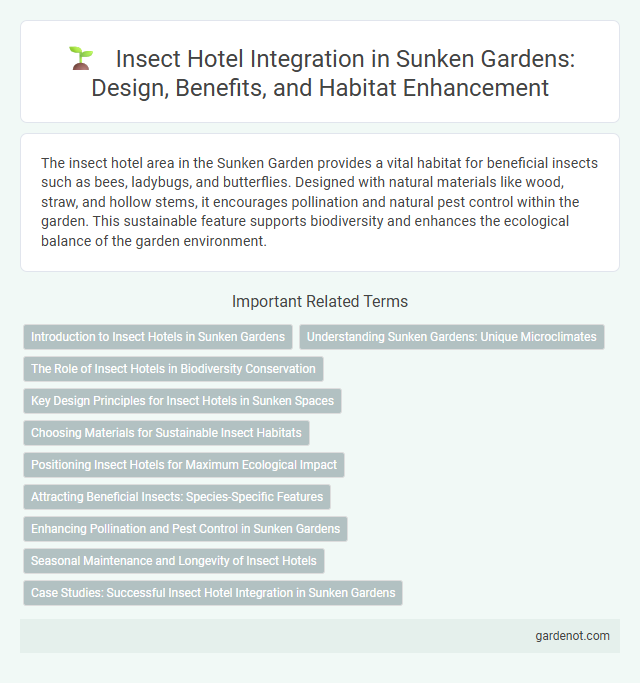 Insect Hotel Integration in Sunken Gardens: Design, Benefits, and Habitat Enhancement

The insect hotel area in the Sunken Garden provides a vital habitat for beneficial insects such as bees, ladybugs, and butterflies. Designed with natural materials like wood, straw, and hollow stems, it encourages pollination and natural pest control within the garden. This sustainable feature supports biodiversity and enhances the ecological balance of the garden environment.

Important Related Terms

Introduction to Insect Hotels in Sunken Gardens

Understanding Sunken Gardens: Unique Microclimates

The Role of Insect Hotels in Biodiversity Conservation

Key Design Principles for Insect Hotels in Sunken Spaces

Choosing Materials for Sustainable Insect Habitats

Positioning Insect Hotels for Maximum Ecological Impact

Attracting Beneficial Insects: Species-Specific Features

Enhancing Pollination and Pest Control in Sunken Gardens

Seasonal Maintenance and Longevity of Insect Hotels

Case Studies: Successful Insect Hotel Integration in Sunken Gardens

gardenot.com