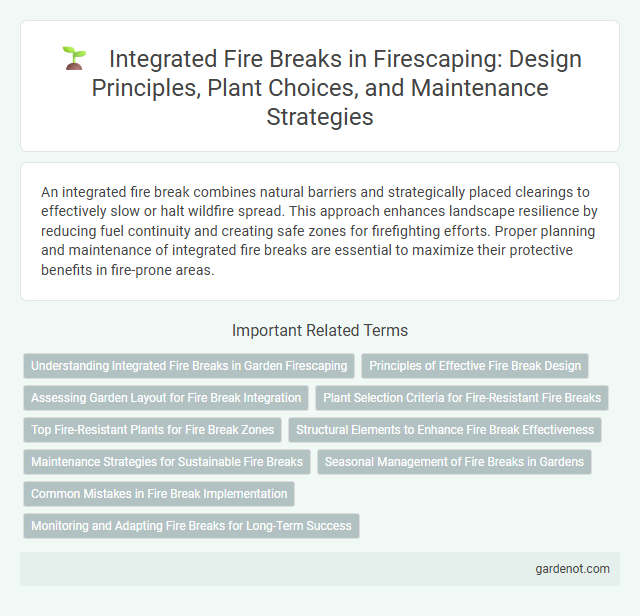 Integrated Fire Breaks in Firescaping: Design Principles, Plant Choices, and Maintenance Strategies

An integrated fire break combines natural barriers and strategically placed clearings to effectively slow or halt wildfire spread. This approach enhances landscape resilience by reducing fuel continuity and creating safe zones for firefighting efforts. Proper planning and maintenance of integrated fire breaks are essential to maximize their protective benefits in fire-prone areas.

Important Related Terms

Understanding Integrated Fire Breaks in Garden Firescaping

Principles of Effective Fire Break Design

Assessing Garden Layout for Fire Break Integration

Plant Selection Criteria for Fire-Resistant Fire Breaks

Top Fire-Resistant Plants for Fire Break Zones

Structural Elements to Enhance Fire Break Effectiveness

Maintenance Strategies for Sustainable Fire Breaks

Seasonal Management of Fire Breaks in Gardens

Common Mistakes in Fire Break Implementation

Monitoring and Adapting Fire Breaks for Long-Term Success

gardenot.com