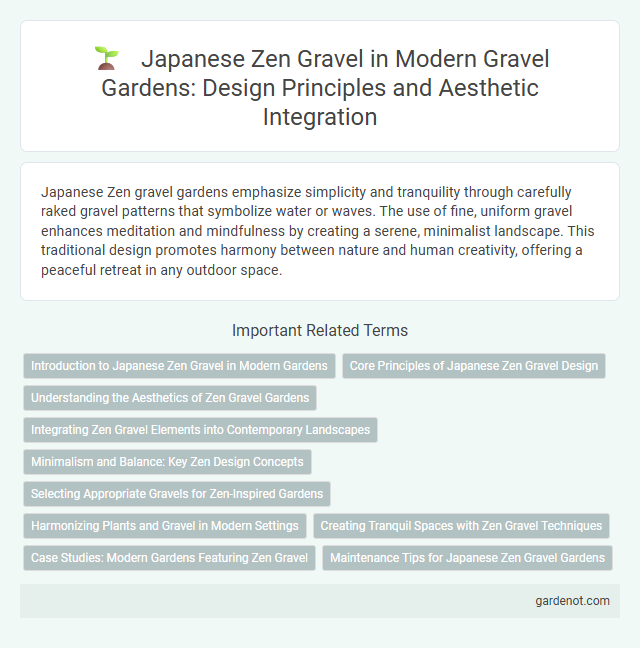 Japanese Zen Gravel in Modern Gravel Gardens: Design Principles and Aesthetic Integration

Japanese Zen gravel gardens emphasize simplicity and tranquility through carefully raked gravel patterns that symbolize water or waves. The use of fine, uniform gravel enhances meditation and mindfulness by creating a serene, minimalist landscape. This traditional design promotes harmony between nature and human creativity, offering a peaceful retreat in any outdoor space.

Important Related Terms

Introduction to Japanese Zen Gravel in Modern Gardens

Core Principles of Japanese Zen Gravel Design

Understanding the Aesthetics of Zen Gravel Gardens

Integrating Zen Gravel Elements into Contemporary Landscapes

Minimalism and Balance: Key Zen Design Concepts

Selecting Appropriate Gravels for Zen-Inspired Gardens

Harmonizing Plants and Gravel in Modern Settings

Creating Tranquil Spaces with Zen Gravel Techniques

Case Studies: Modern Gardens Featuring Zen Gravel

Maintenance Tips for Japanese Zen Gravel Gardens

gardenot.com