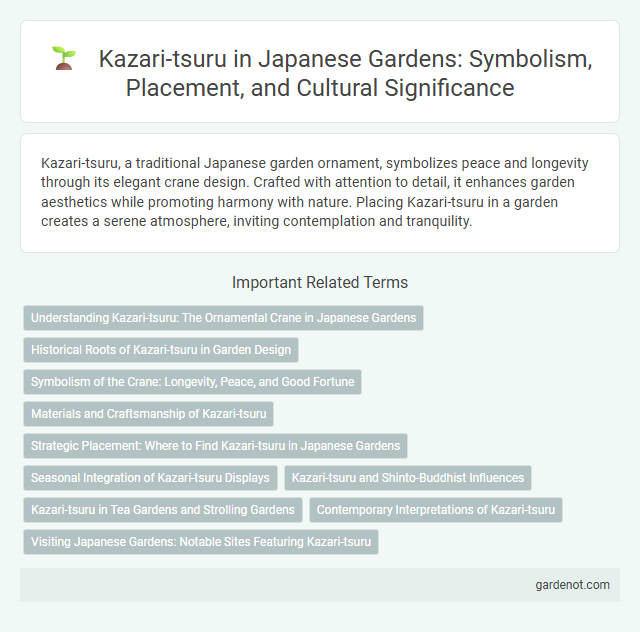 Kazari-tsuru in Japanese Gardens: Symbolism, Placement, and Cultural Significance

Kazari-tsuru, a traditional Japanese garden ornament, symbolizes peace and longevity through its elegant crane design. Crafted with attention to detail, it enhances garden aesthetics while promoting harmony with nature. Placing Kazari-tsuru in a garden creates a serene atmosphere, inviting contemplation and tranquility.

Important Related Terms

Understanding Kazari-tsuru: The Ornamental Crane in Japanese Gardens

Historical Roots of Kazari-tsuru in Garden Design

Symbolism of the Crane: Longevity, Peace, and Good Fortune

Materials and Craftsmanship of Kazari-tsuru

Strategic Placement: Where to Find Kazari-tsuru in Japanese Gardens

Seasonal Integration of Kazari-tsuru Displays

Kazari-tsuru and Shinto-Buddhist Influences

Kazari-tsuru in Tea Gardens and Strolling Gardens

Contemporary Interpretations of Kazari-tsuru

Visiting Japanese Gardens: Notable Sites Featuring Kazari-tsuru

gardenot.com