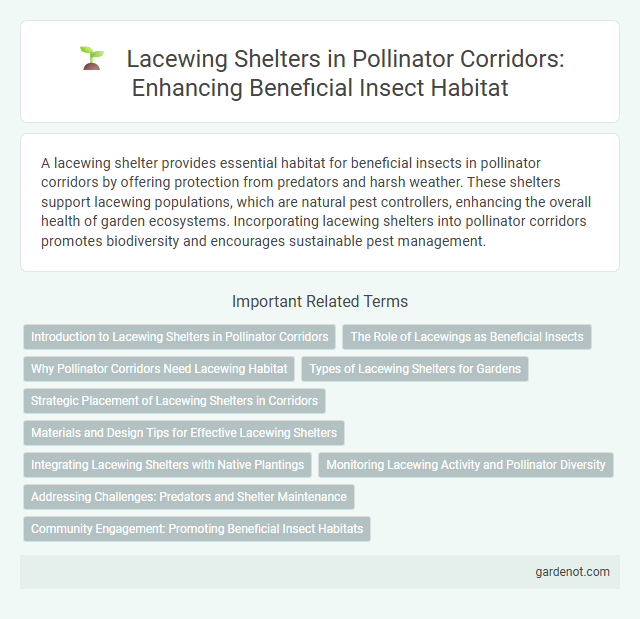 Lacewing Shelters in Pollinator Corridors: Enhancing Beneficial Insect Habitat

A lacewing shelter provides essential habitat for beneficial insects in pollinator corridors by offering protection from predators and harsh weather. These shelters support lacewing populations, which are natural pest controllers, enhancing the overall health of garden ecosystems. Incorporating lacewing shelters into pollinator corridors promotes biodiversity and encourages sustainable pest management.

Important Related Terms

Introduction to Lacewing Shelters in Pollinator Corridors

The Role of Lacewings as Beneficial Insects

Why Pollinator Corridors Need Lacewing Habitat

Types of Lacewing Shelters for Gardens

Strategic Placement of Lacewing Shelters in Corridors

Materials and Design Tips for Effective Lacewing Shelters

Integrating Lacewing Shelters with Native Plantings

Monitoring Lacewing Activity and Pollinator Diversity

Addressing Challenges: Predators and Shelter Maintenance

Community Engagement: Promoting Beneficial Insect Habitats

gardenot.com