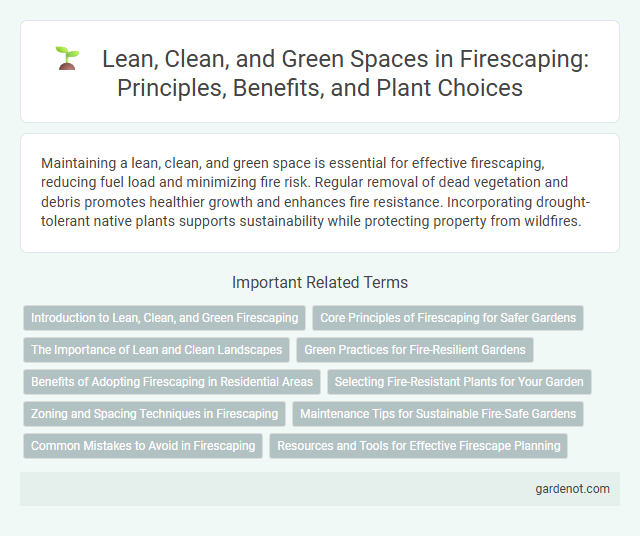 Lean, Clean, and Green Spaces in Firescaping: Principles, Benefits, and Plant Choices

Maintaining a lean, clean, and green space is essential for effective firescaping, reducing fuel load and minimizing fire risk. Regular removal of dead vegetation and debris promotes healthier growth and enhances fire resistance. Incorporating drought-tolerant native plants supports sustainability while protecting property from wildfires.

Important Related Terms

Introduction to Lean, Clean, and Green Firescaping

Core Principles of Firescaping for Safer Gardens

The Importance of Lean and Clean Landscapes

Green Practices for Fire-Resilient Gardens

Benefits of Adopting Firescaping in Residential Areas

Selecting Fire-Resistant Plants for Your Garden

Zoning and Spacing Techniques in Firescaping

Maintenance Tips for Sustainable Fire-Safe Gardens

Common Mistakes to Avoid in Firescaping

Resources and Tools for Effective Firescape Planning

gardenot.com