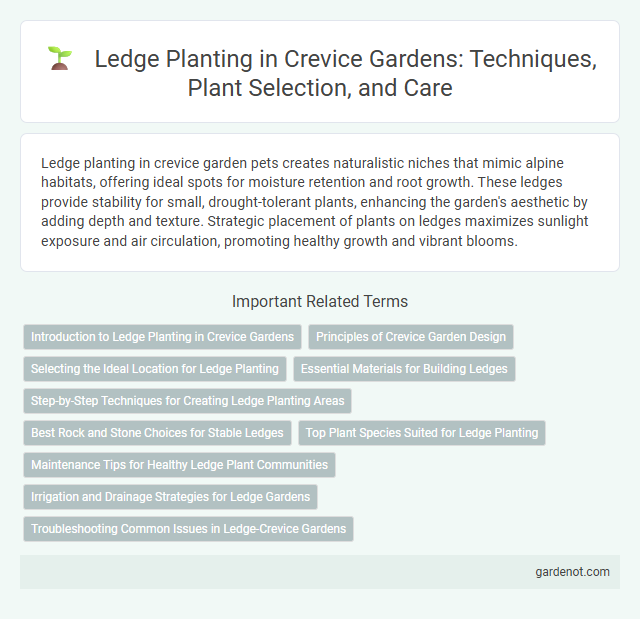 Ledge Planting in Crevice Gardens: Techniques, Plant Selection, and Care

Ledge planting in crevice garden pets creates naturalistic niches that mimic alpine habitats, offering ideal spots for moisture retention and root growth. These ledges provide stability for small, drought-tolerant plants, enhancing the garden's aesthetic by adding depth and texture. Strategic placement of plants on ledges maximizes sunlight exposure and air circulation, promoting healthy growth and vibrant blooms.

Important Related Terms

Introduction to Ledge Planting in Crevice Gardens

Principles of Crevice Garden Design

Selecting the Ideal Location for Ledge Planting

Essential Materials for Building Ledges

Step-by-Step Techniques for Creating Ledge Planting Areas

Best Rock and Stone Choices for Stable Ledges

Top Plant Species Suited for Ledge Planting

Maintenance Tips for Healthy Ledge Plant Communities

Irrigation and Drainage Strategies for Ledge Gardens

Troubleshooting Common Issues in Ledge-Crevice Gardens

gardenot.com