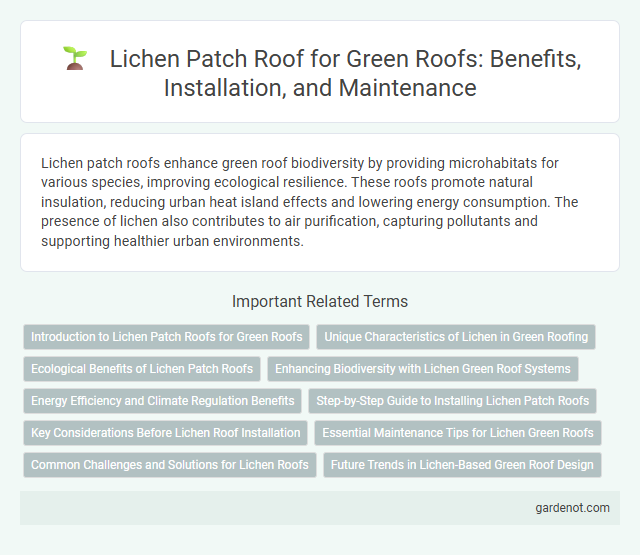 Lichen Patch Roof for Green Roofs: Benefits, Installation, and Maintenance

Lichen patch roofs enhance green roof biodiversity by providing microhabitats for various species, improving ecological resilience. These roofs promote natural insulation, reducing urban heat island effects and lowering energy consumption. The presence of lichen also contributes to air purification, capturing pollutants and supporting healthier urban environments.

Important Related Terms

Introduction to Lichen Patch Roofs for Green Roofs

Unique Characteristics of Lichen in Green Roofing

Ecological Benefits of Lichen Patch Roofs

Enhancing Biodiversity with Lichen Green Roof Systems

Energy Efficiency and Climate Regulation Benefits

Step-by-Step Guide to Installing Lichen Patch Roofs

Key Considerations Before Lichen Roof Installation

Essential Maintenance Tips for Lichen Green Roofs

Common Challenges and Solutions for Lichen Roofs

Future Trends in Lichen-Based Green Roof Design

gardenot.com