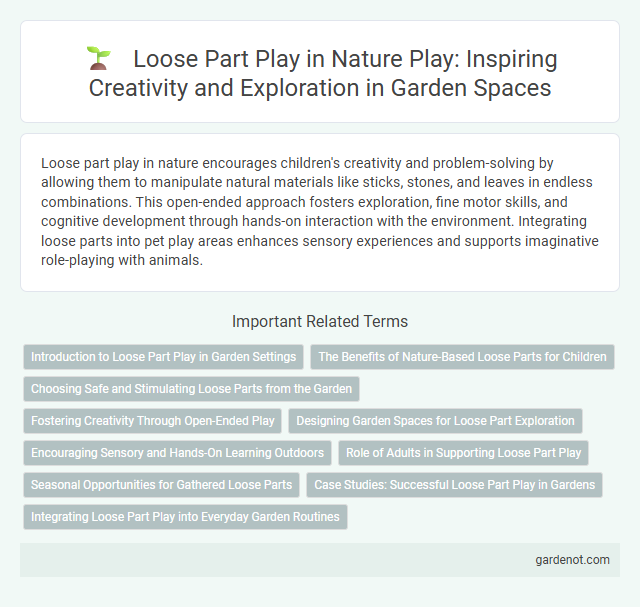 Loose Part Play in Nature Play: Inspiring Creativity and Exploration in Garden Spaces

Loose part play in nature encourages children's creativity and problem-solving by allowing them to manipulate natural materials like sticks, stones, and leaves in endless combinations. This open-ended approach fosters exploration, fine motor skills, and cognitive development through hands-on interaction with the environment. Integrating loose parts into pet play areas enhances sensory experiences and supports imaginative role-playing with animals.

Important Related Terms

Introduction to Loose Part Play in Garden Settings

The Benefits of Nature-Based Loose Parts for Children

Choosing Safe and Stimulating Loose Parts from the Garden

Fostering Creativity Through Open-Ended Play

Designing Garden Spaces for Loose Part Exploration

Encouraging Sensory and Hands-On Learning Outdoors

Role of Adults in Supporting Loose Part Play

Seasonal Opportunities for Gathered Loose Parts

Case Studies: Successful Loose Part Play in Gardens

Integrating Loose Part Play into Everyday Garden Routines

gardenot.com