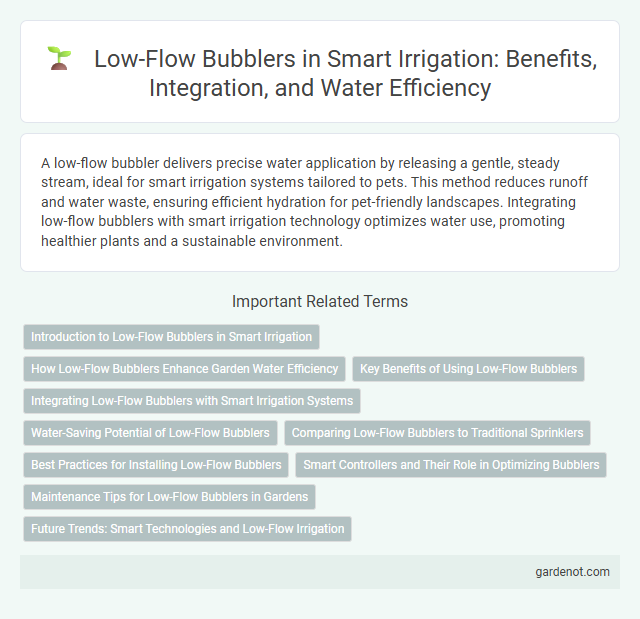 Low-Flow Bubblers in Smart Irrigation: Benefits, Integration, and Water Efficiency

A low-flow bubbler delivers precise water application by releasing a gentle, steady stream, ideal for smart irrigation systems tailored to pets. This method reduces runoff and water waste, ensuring efficient hydration for pet-friendly landscapes. Integrating low-flow bubblers with smart irrigation technology optimizes water use, promoting healthier plants and a sustainable environment.

Important Related Terms

Introduction to Low-Flow Bubblers in Smart Irrigation

How Low-Flow Bubblers Enhance Garden Water Efficiency

Key Benefits of Using Low-Flow Bubblers

Integrating Low-Flow Bubblers with Smart Irrigation Systems

Water-Saving Potential of Low-Flow Bubblers

Comparing Low-Flow Bubblers to Traditional Sprinklers

Best Practices for Installing Low-Flow Bubblers

Smart Controllers and Their Role in Optimizing Bubblers

Maintenance Tips for Low-Flow Bubblers in Gardens

Future Trends: Smart Technologies and Low-Flow Irrigation

gardenot.com