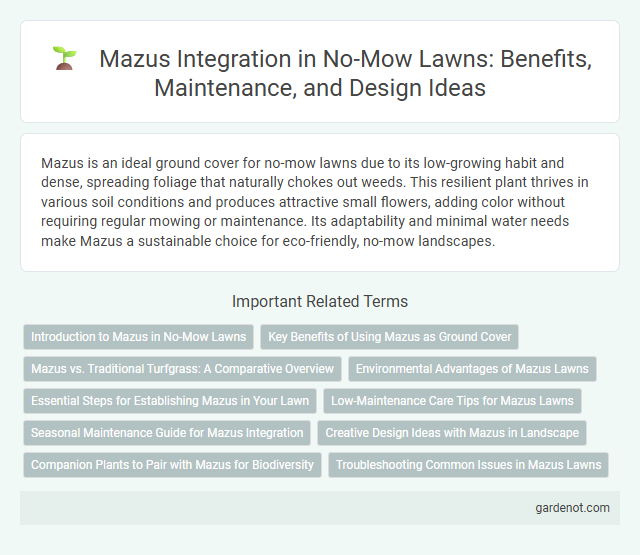 Mazus Integration in No-Mow Lawns: Benefits, Maintenance, and Design Ideas

Mazus is an ideal ground cover for no-mow lawns due to its low-growing habit and dense, spreading foliage that naturally chokes out weeds. This resilient plant thrives in various soil conditions and produces attractive small flowers, adding color without requiring regular mowing or maintenance. Its adaptability and minimal water needs make Mazus a sustainable choice for eco-friendly, no-mow landscapes.

Important Related Terms

Introduction to Mazus in No-Mow Lawns

Key Benefits of Using Mazus as Ground Cover

Mazus vs. Traditional Turfgrass: A Comparative Overview

Environmental Advantages of Mazus Lawns

Essential Steps for Establishing Mazus in Your Lawn

Low-Maintenance Care Tips for Mazus Lawns

Seasonal Maintenance Guide for Mazus Integration

Creative Design Ideas with Mazus in Landscape

Companion Plants to Pair with Mazus for Biodiversity

Troubleshooting Common Issues in Mazus Lawns

gardenot.com