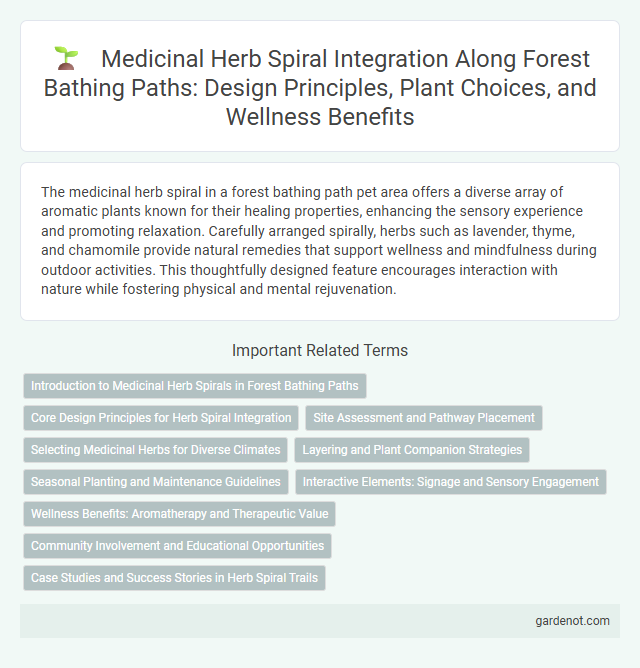 Medicinal Herb Spiral Integration Along Forest Bathing Paths: Design Principles, Plant Choices, and Wellness Benefits

The medicinal herb spiral in a forest bathing path pet area offers a diverse array of aromatic plants known for their healing properties, enhancing the sensory experience and promoting relaxation. Carefully arranged spirally, herbs such as lavender, thyme, and chamomile provide natural remedies that support wellness and mindfulness during outdoor activities. This thoughtfully designed feature encourages interaction with nature while fostering physical and mental rejuvenation.

Important Related Terms

Introduction to Medicinal Herb Spirals in Forest Bathing Paths

Core Design Principles for Herb Spiral Integration

Site Assessment and Pathway Placement

Selecting Medicinal Herbs for Diverse Climates

Layering and Plant Companion Strategies

Seasonal Planting and Maintenance Guidelines

Interactive Elements: Signage and Sensory Engagement

Wellness Benefits: Aromatherapy and Therapeutic Value

Community Involvement and Educational Opportunities

Case Studies and Success Stories in Herb Spiral Trails

gardenot.com