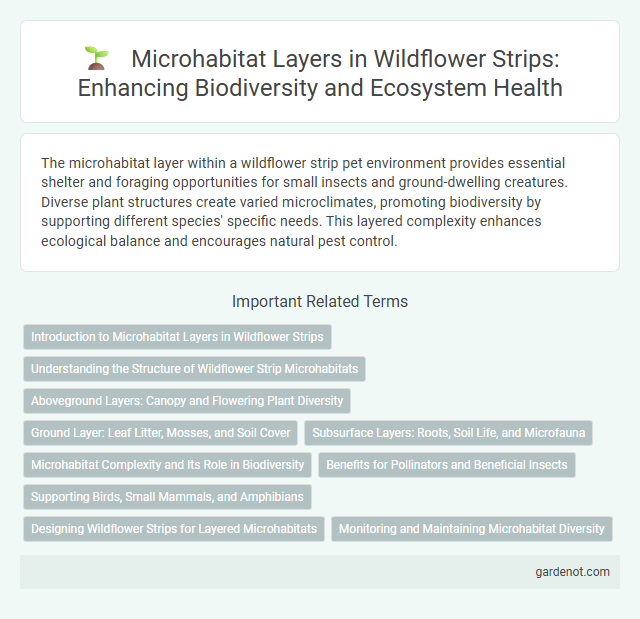 Microhabitat Layers in Wildflower Strips: Enhancing Biodiversity and Ecosystem Health

The microhabitat layer within a wildflower strip pet environment provides essential shelter and foraging opportunities for small insects and ground-dwelling creatures. Diverse plant structures create varied microclimates, promoting biodiversity by supporting different species' specific needs. This layered complexity enhances ecological balance and encourages natural pest control.

Important Related Terms

Introduction to Microhabitat Layers in Wildflower Strips

Understanding the Structure of Wildflower Strip Microhabitats

Aboveground Layers: Canopy and Flowering Plant Diversity

Ground Layer: Leaf Litter, Mosses, and Soil Cover

Subsurface Layers: Roots, Soil Life, and Microfauna

Microhabitat Complexity and Its Role in Biodiversity

Benefits for Pollinators and Beneficial Insects

Supporting Birds, Small Mammals, and Amphibians

Designing Wildflower Strips for Layered Microhabitats

Monitoring and Maintaining Microhabitat Diversity

gardenot.com