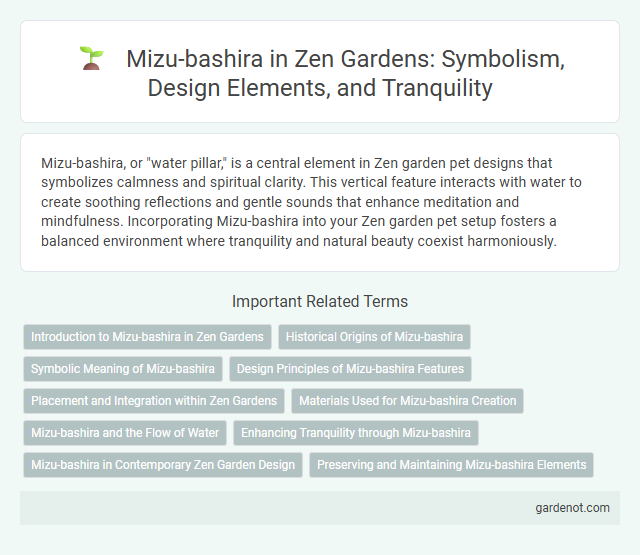 Mizu-bashira in Zen Gardens: Symbolism, Design Elements, and Tranquility

Mizu-bashira, or "water pillar," is a central element in Zen garden pet designs that symbolizes calmness and spiritual clarity. This vertical feature interacts with water to create soothing reflections and gentle sounds that enhance meditation and mindfulness. Incorporating Mizu-bashira into your Zen garden pet setup fosters a balanced environment where tranquility and natural beauty coexist harmoniously.

Important Related Terms

Introduction to Mizu-bashira in Zen Gardens

Historical Origins of Mizu-bashira

Symbolic Meaning of Mizu-bashira

Design Principles of Mizu-bashira Features

Placement and Integration within Zen Gardens

Materials Used for Mizu-bashira Creation

Mizu-bashira and the Flow of Water

Enhancing Tranquility through Mizu-bashira

Mizu-bashira in Contemporary Zen Garden Design

Preserving and Maintaining Mizu-bashira Elements

gardenot.com