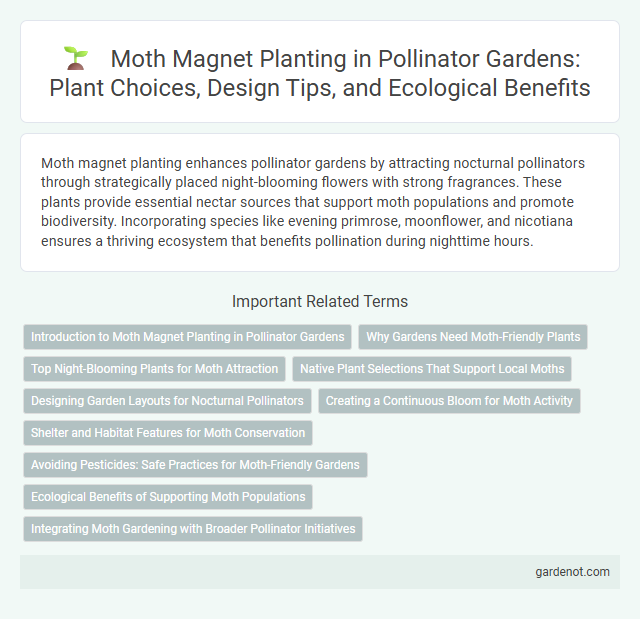 Moth Magnet Planting in Pollinator Gardens: Plant Choices, Design Tips, and Ecological Benefits

Moth magnet planting enhances pollinator gardens by attracting nocturnal pollinators through strategically placed night-blooming flowers with strong fragrances. These plants provide essential nectar sources that support moth populations and promote biodiversity. Incorporating species like evening primrose, moonflower, and nicotiana ensures a thriving ecosystem that benefits pollination during nighttime hours.

Important Related Terms

Introduction to Moth Magnet Planting in Pollinator Gardens

Why Gardens Need Moth-Friendly Plants

Top Night-Blooming Plants for Moth Attraction

Native Plant Selections That Support Local Moths

Designing Garden Layouts for Nocturnal Pollinators

Creating a Continuous Bloom for Moth Activity

Shelter and Habitat Features for Moth Conservation

Avoiding Pesticides: Safe Practices for Moth-Friendly Gardens

Ecological Benefits of Supporting Moth Populations

Integrating Moth Gardening with Broader Pollinator Initiatives

gardenot.com