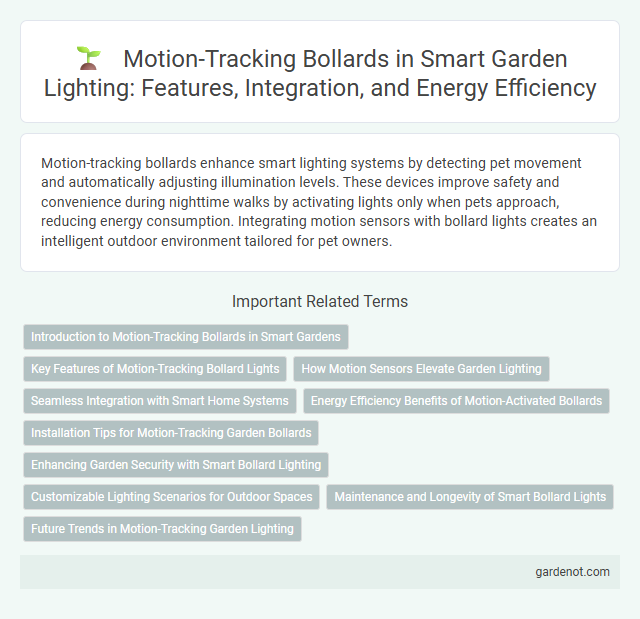 Motion-Tracking Bollards in Smart Garden Lighting: Features, Integration, and Energy Efficiency

Motion-tracking bollards enhance smart lighting systems by detecting pet movement and automatically adjusting illumination levels. These devices improve safety and convenience during nighttime walks by activating lights only when pets approach, reducing energy consumption. Integrating motion sensors with bollard lights creates an intelligent outdoor environment tailored for pet owners.

Important Related Terms

Introduction to Motion-Tracking Bollards in Smart Gardens

Key Features of Motion-Tracking Bollard Lights

How Motion Sensors Elevate Garden Lighting

Seamless Integration with Smart Home Systems

Energy Efficiency Benefits of Motion-Activated Bollards

Installation Tips for Motion-Tracking Garden Bollards

Enhancing Garden Security with Smart Bollard Lighting

Customizable Lighting Scenarios for Outdoor Spaces

Maintenance and Longevity of Smart Bollard Lights

Future Trends in Motion-Tracking Garden Lighting

gardenot.com