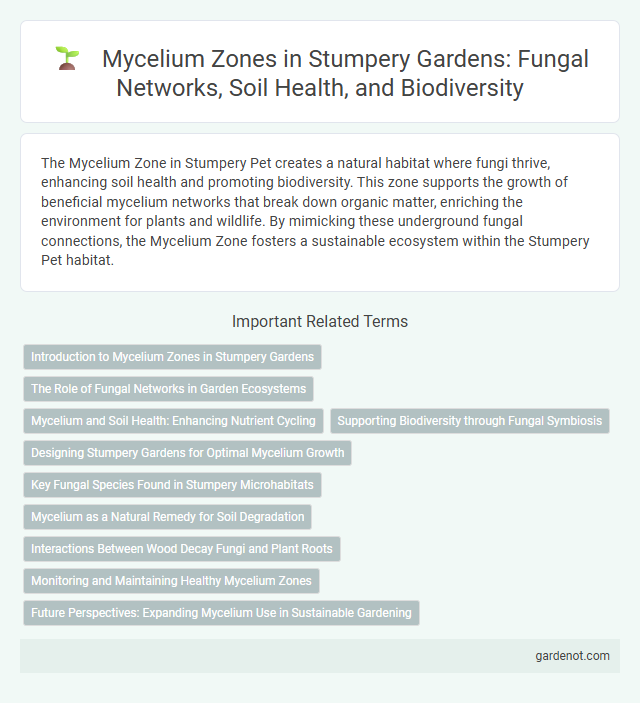 Mycelium Zones in Stumpery Gardens: Fungal Networks, Soil Health, and Biodiversity

The Mycelium Zone in Stumpery Pet creates a natural habitat where fungi thrive, enhancing soil health and promoting biodiversity. This zone supports the growth of beneficial mycelium networks that break down organic matter, enriching the environment for plants and wildlife. By mimicking these underground fungal connections, the Mycelium Zone fosters a sustainable ecosystem within the Stumpery Pet habitat.

Important Related Terms

Introduction to Mycelium Zones in Stumpery Gardens

The Role of Fungal Networks in Garden Ecosystems

Mycelium and Soil Health: Enhancing Nutrient Cycling

Supporting Biodiversity through Fungal Symbiosis

Designing Stumpery Gardens for Optimal Mycelium Growth

Key Fungal Species Found in Stumpery Microhabitats

Mycelium as a Natural Remedy for Soil Degradation

Interactions Between Wood Decay Fungi and Plant Roots

Monitoring and Maintaining Healthy Mycelium Zones

Future Perspectives: Expanding Mycelium Use in Sustainable Gardening

gardenot.com