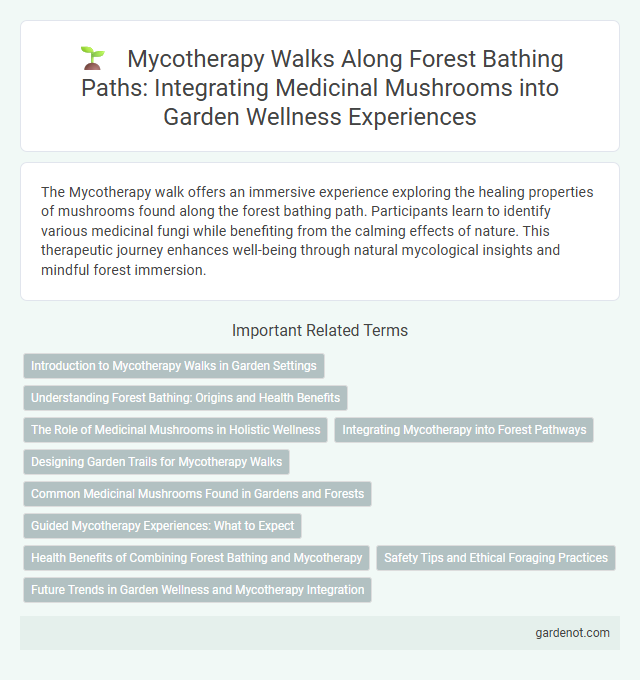 Mycotherapy Walks Along Forest Bathing Paths: Integrating Medicinal Mushrooms into Garden Wellness Experiences

The Mycotherapy walk offers an immersive experience exploring the healing properties of mushrooms found along the forest bathing path. Participants learn to identify various medicinal fungi while benefiting from the calming effects of nature. This therapeutic journey enhances well-being through natural mycological insights and mindful forest immersion.

Important Related Terms

Introduction to Mycotherapy Walks in Garden Settings

Understanding Forest Bathing: Origins and Health Benefits

The Role of Medicinal Mushrooms in Holistic Wellness

Integrating Mycotherapy into Forest Pathways

Designing Garden Trails for Mycotherapy Walks

Common Medicinal Mushrooms Found in Gardens and Forests

Guided Mycotherapy Experiences: What to Expect

Health Benefits of Combining Forest Bathing and Mycotherapy

Safety Tips and Ethical Foraging Practices

Future Trends in Garden Wellness and Mycotherapy Integration

gardenot.com