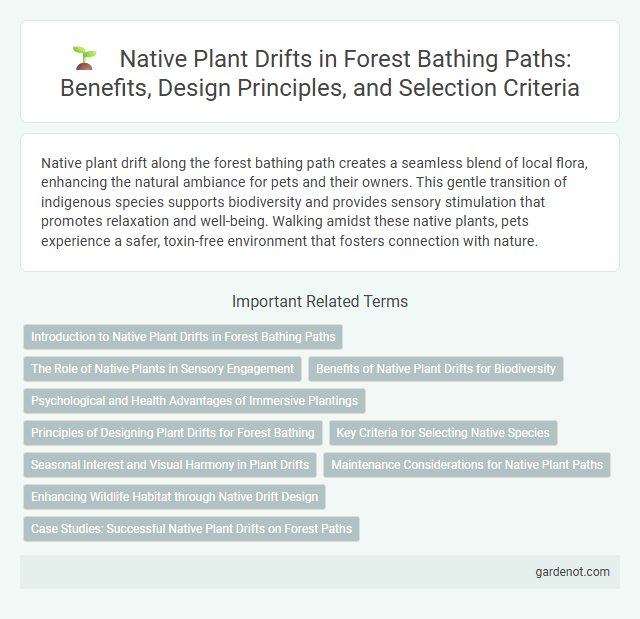 Native Plant Drifts in Forest Bathing Paths: Benefits, Design Principles, and Selection Criteria

Native plant drift along the forest bathing path creates a seamless blend of local flora, enhancing the natural ambiance for pets and their owners. This gentle transition of indigenous species supports biodiversity and provides sensory stimulation that promotes relaxation and well-being. Walking amidst these native plants, pets experience a safer, toxin-free environment that fosters connection with nature.

Important Related Terms

Introduction to Native Plant Drifts in Forest Bathing Paths

The Role of Native Plants in Sensory Engagement

Benefits of Native Plant Drifts for Biodiversity

Psychological and Health Advantages of Immersive Plantings

Principles of Designing Plant Drifts for Forest Bathing

Key Criteria for Selecting Native Species

Seasonal Interest and Visual Harmony in Plant Drifts

Maintenance Considerations for Native Plant Paths

Enhancing Wildlife Habitat through Native Drift Design

Case Studies: Successful Native Plant Drifts on Forest Paths

gardenot.com