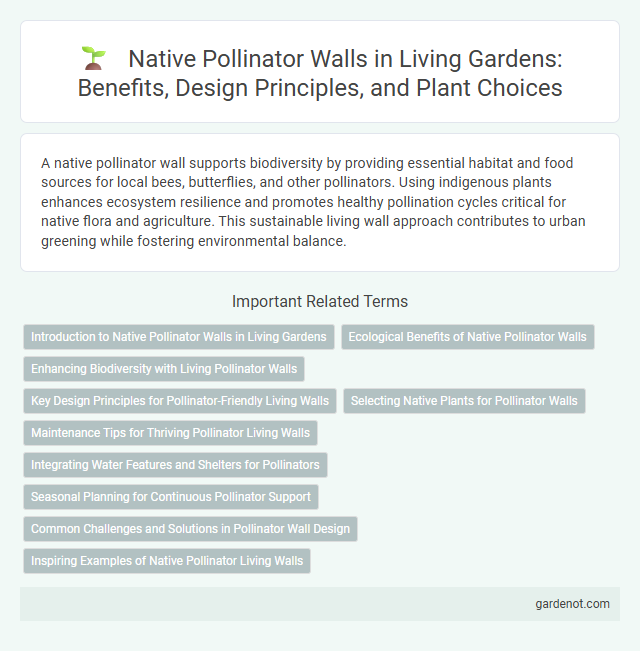 Native Pollinator Walls in Living Gardens: Benefits, Design Principles, and Plant Choices

A native pollinator wall supports biodiversity by providing essential habitat and food sources for local bees, butterflies, and other pollinators. Using indigenous plants enhances ecosystem resilience and promotes healthy pollination cycles critical for native flora and agriculture. This sustainable living wall approach contributes to urban greening while fostering environmental balance.

Important Related Terms

Introduction to Native Pollinator Walls in Living Gardens

Ecological Benefits of Native Pollinator Walls

Enhancing Biodiversity with Living Pollinator Walls

Key Design Principles for Pollinator-Friendly Living Walls

Selecting Native Plants for Pollinator Walls

Maintenance Tips for Thriving Pollinator Living Walls

Integrating Water Features and Shelters for Pollinators

Seasonal Planning for Continuous Pollinator Support

Common Challenges and Solutions in Pollinator Wall Design

Inspiring Examples of Native Pollinator Living Walls

gardenot.com