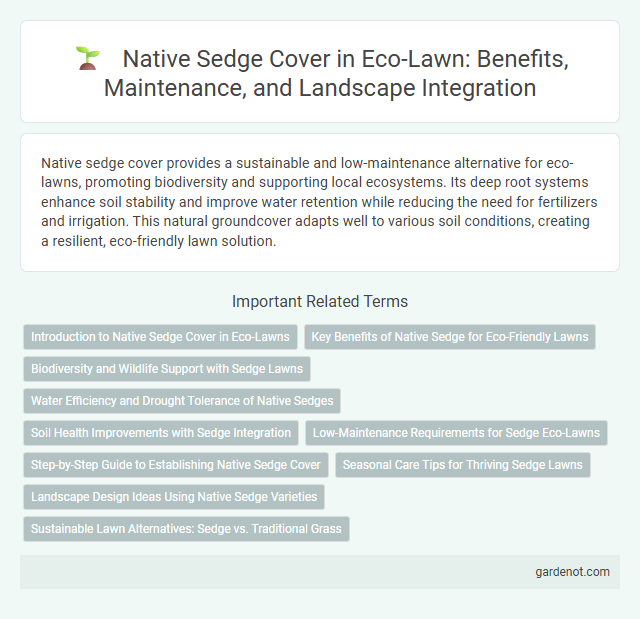 Native Sedge Cover in Eco-Lawn: Benefits, Maintenance, and Landscape Integration

Native sedge cover provides a sustainable and low-maintenance alternative for eco-lawns, promoting biodiversity and supporting local ecosystems. Its deep root systems enhance soil stability and improve water retention while reducing the need for fertilizers and irrigation. This natural groundcover adapts well to various soil conditions, creating a resilient, eco-friendly lawn solution.

Important Related Terms

Introduction to Native Sedge Cover in Eco-Lawns

Key Benefits of Native Sedge for Eco-Friendly Lawns

Biodiversity and Wildlife Support with Sedge Lawns

Water Efficiency and Drought Tolerance of Native Sedges

Soil Health Improvements with Sedge Integration

Low-Maintenance Requirements for Sedge Eco-Lawns

Step-by-Step Guide to Establishing Native Sedge Cover

Seasonal Care Tips for Thriving Sedge Lawns

Landscape Design Ideas Using Native Sedge Varieties

Sustainable Lawn Alternatives: Sedge vs. Traditional Grass

gardenot.com