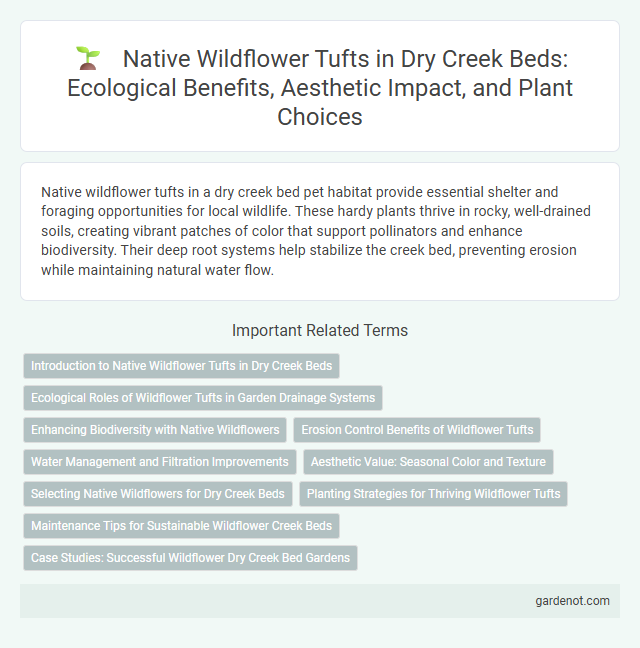 Native Wildflower Tufts in Dry Creek Beds: Ecological Benefits, Aesthetic Impact, and Plant Choices

Native wildflower tufts in a dry creek bed pet habitat provide essential shelter and foraging opportunities for local wildlife. These hardy plants thrive in rocky, well-drained soils, creating vibrant patches of color that support pollinators and enhance biodiversity. Their deep root systems help stabilize the creek bed, preventing erosion while maintaining natural water flow.

Important Related Terms

Introduction to Native Wildflower Tufts in Dry Creek Beds

Ecological Roles of Wildflower Tufts in Garden Drainage Systems

Enhancing Biodiversity with Native Wildflowers

Erosion Control Benefits of Wildflower Tufts

Water Management and Filtration Improvements

Aesthetic Value: Seasonal Color and Texture

Selecting Native Wildflowers for Dry Creek Beds

Planting Strategies for Thriving Wildflower Tufts

Maintenance Tips for Sustainable Wildflower Creek Beds

Case Studies: Successful Wildflower Dry Creek Bed Gardens

gardenot.com