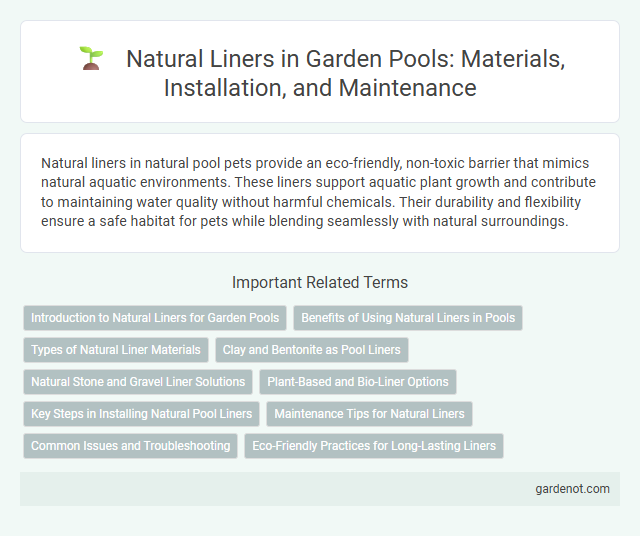 Natural Liners in Garden Pools: Materials, Installation, and Maintenance

Natural liners in natural pool pets provide an eco-friendly, non-toxic barrier that mimics natural aquatic environments. These liners support aquatic plant growth and contribute to maintaining water quality without harmful chemicals. Their durability and flexibility ensure a safe habitat for pets while blending seamlessly with natural surroundings.

Important Related Terms

Introduction to Natural Liners for Garden Pools

Benefits of Using Natural Liners in Pools

Types of Natural Liner Materials

Clay and Bentonite as Pool Liners

Natural Stone and Gravel Liner Solutions

Plant-Based and Bio-Liner Options

Key Steps in Installing Natural Pool Liners

Maintenance Tips for Natural Liners

Common Issues and Troubleshooting

Eco-Friendly Practices for Long-Lasting Liners

gardenot.com