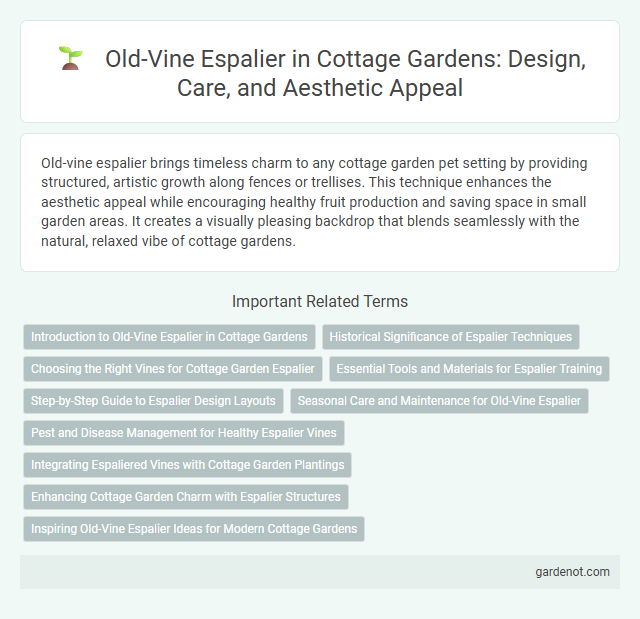 Old-Vine Espalier in Cottage Gardens: Design, Care, and Aesthetic Appeal

Old-vine espalier brings timeless charm to any cottage garden pet setting by providing structured, artistic growth along fences or trellises. This technique enhances the aesthetic appeal while encouraging healthy fruit production and saving space in small garden areas. It creates a visually pleasing backdrop that blends seamlessly with the natural, relaxed vibe of cottage gardens.

Important Related Terms

Introduction to Old-Vine Espalier in Cottage Gardens

Historical Significance of Espalier Techniques

Choosing the Right Vines for Cottage Garden Espalier

Essential Tools and Materials for Espalier Training

Step-by-Step Guide to Espalier Design Layouts

Seasonal Care and Maintenance for Old-Vine Espalier

Pest and Disease Management for Healthy Espalier Vines

Integrating Espaliered Vines with Cottage Garden Plantings

Enhancing Cottage Garden Charm with Espalier Structures

Inspiring Old-Vine Espalier Ideas for Modern Cottage Gardens

gardenot.com