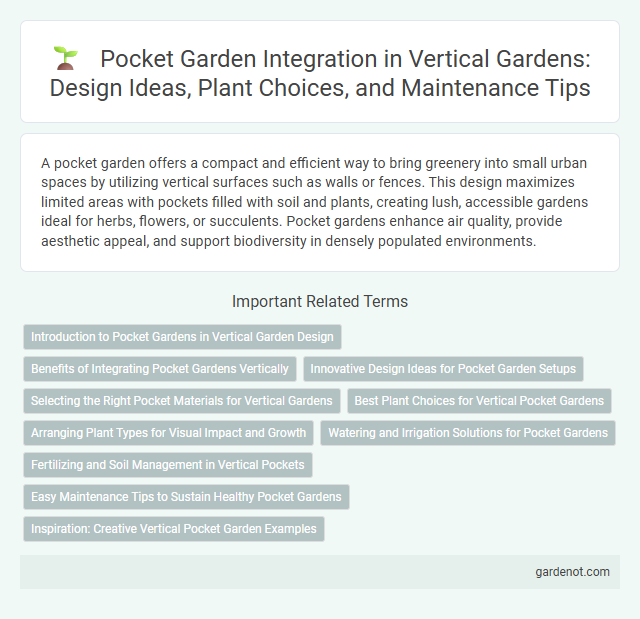 Pocket Garden Integration in Vertical Gardens: Design Ideas, Plant Choices, and Maintenance Tips

A pocket garden offers a compact and efficient way to bring greenery into small urban spaces by utilizing vertical surfaces such as walls or fences. This design maximizes limited areas with pockets filled with soil and plants, creating lush, accessible gardens ideal for herbs, flowers, or succulents. Pocket gardens enhance air quality, provide aesthetic appeal, and support biodiversity in densely populated environments.

Important Related Terms

Introduction to Pocket Gardens in Vertical Garden Design

Benefits of Integrating Pocket Gardens Vertically

Innovative Design Ideas for Pocket Garden Setups

Selecting the Right Pocket Materials for Vertical Gardens

Best Plant Choices for Vertical Pocket Gardens

Arranging Plant Types for Visual Impact and Growth

Watering and Irrigation Solutions for Pocket Gardens

Fertilizing and Soil Management in Vertical Pockets

Easy Maintenance Tips to Sustain Healthy Pocket Gardens

Inspiration: Creative Vertical Pocket Garden Examples

gardenot.com