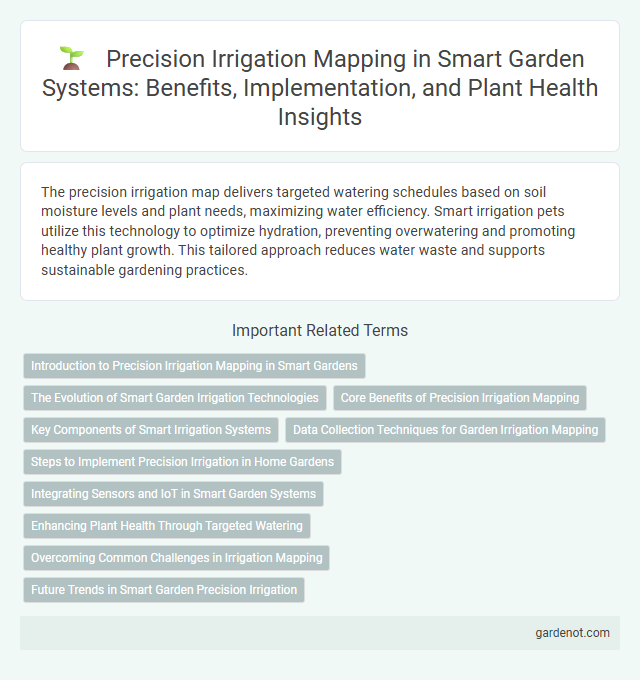 Precision Irrigation Mapping in Smart Garden Systems: Benefits, Implementation, and Plant Health Insights

The precision irrigation map delivers targeted watering schedules based on soil moisture levels and plant needs, maximizing water efficiency. Smart irrigation pets utilize this technology to optimize hydration, preventing overwatering and promoting healthy plant growth. This tailored approach reduces water waste and supports sustainable gardening practices.

Important Related Terms

Introduction to Precision Irrigation Mapping in Smart Gardens

The Evolution of Smart Garden Irrigation Technologies

Core Benefits of Precision Irrigation Mapping

Key Components of Smart Irrigation Systems

Data Collection Techniques for Garden Irrigation Mapping

Steps to Implement Precision Irrigation in Home Gardens

Integrating Sensors and IoT in Smart Garden Systems

Enhancing Plant Health Through Targeted Watering

Overcoming Common Challenges in Irrigation Mapping

Future Trends in Smart Garden Precision Irrigation

gardenot.com