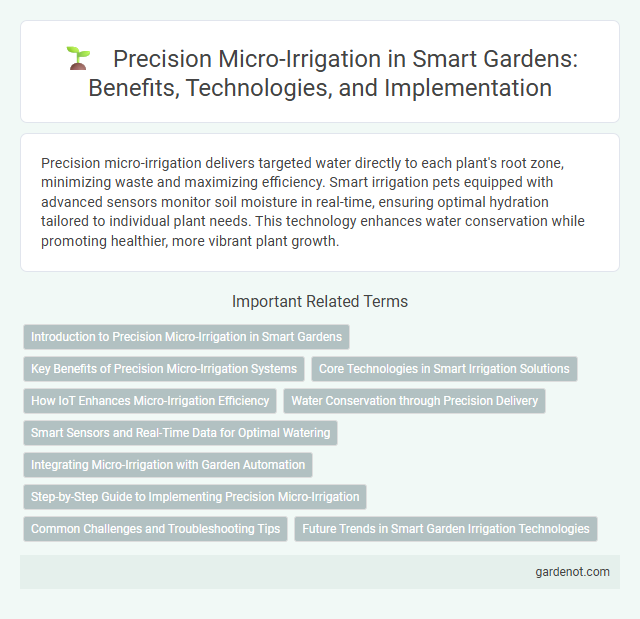 Precision Micro-Irrigation in Smart Gardens: Benefits, Technologies, and Implementation

Precision micro-irrigation delivers targeted water directly to each plant's root zone, minimizing waste and maximizing efficiency. Smart irrigation pets equipped with advanced sensors monitor soil moisture in real-time, ensuring optimal hydration tailored to individual plant needs. This technology enhances water conservation while promoting healthier, more vibrant plant growth.

Important Related Terms

Introduction to Precision Micro-Irrigation in Smart Gardens

Key Benefits of Precision Micro-Irrigation Systems

Core Technologies in Smart Irrigation Solutions

How IoT Enhances Micro-Irrigation Efficiency

Water Conservation through Precision Delivery

Smart Sensors and Real-Time Data for Optimal Watering

Integrating Micro-Irrigation with Garden Automation

Step-by-Step Guide to Implementing Precision Micro-Irrigation

Common Challenges and Troubleshooting Tips

Future Trends in Smart Garden Irrigation Technologies

gardenot.com