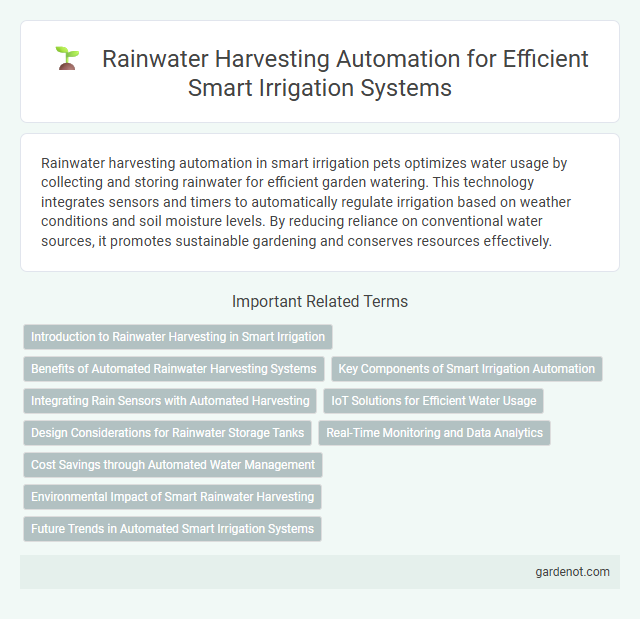 Rainwater Harvesting Automation for Efficient Smart Irrigation Systems

Rainwater harvesting automation in smart irrigation pets optimizes water usage by collecting and storing rainwater for efficient garden watering. This technology integrates sensors and timers to automatically regulate irrigation based on weather conditions and soil moisture levels. By reducing reliance on conventional water sources, it promotes sustainable gardening and conserves resources effectively.

Important Related Terms

Introduction to Rainwater Harvesting in Smart Irrigation

Benefits of Automated Rainwater Harvesting Systems

Key Components of Smart Irrigation Automation

Integrating Rain Sensors with Automated Harvesting

IoT Solutions for Efficient Water Usage

Design Considerations for Rainwater Storage Tanks

Real-Time Monitoring and Data Analytics

Cost Savings through Automated Water Management

Environmental Impact of Smart Rainwater Harvesting

Future Trends in Automated Smart Irrigation Systems

gardenot.com