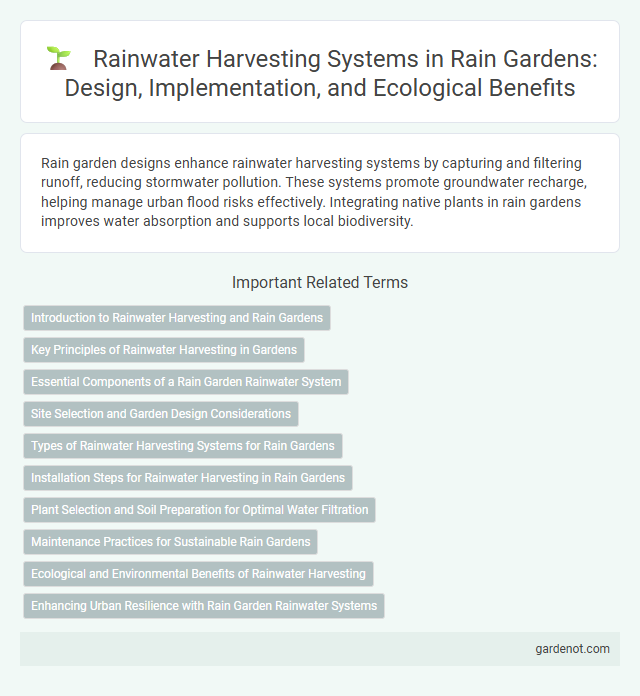 Rainwater Harvesting Systems in Rain Gardens: Design, Implementation, and Ecological Benefits

Rain garden designs enhance rainwater harvesting systems by capturing and filtering runoff, reducing stormwater pollution. These systems promote groundwater recharge, helping manage urban flood risks effectively. Integrating native plants in rain gardens improves water absorption and supports local biodiversity.

Important Related Terms

Introduction to Rainwater Harvesting and Rain Gardens

Key Principles of Rainwater Harvesting in Gardens

Essential Components of a Rain Garden Rainwater System

Site Selection and Garden Design Considerations

Types of Rainwater Harvesting Systems for Rain Gardens

Installation Steps for Rainwater Harvesting in Rain Gardens

Plant Selection and Soil Preparation for Optimal Water Filtration

Maintenance Practices for Sustainable Rain Gardens

Ecological and Environmental Benefits of Rainwater Harvesting

Enhancing Urban Resilience with Rain Garden Rainwater Systems

gardenot.com