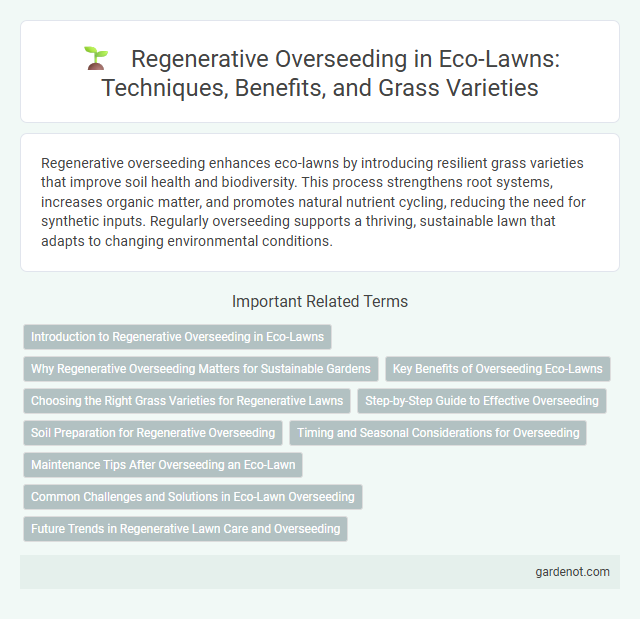 Regenerative Overseeding in Eco-Lawns: Techniques, Benefits, and Grass Varieties

Regenerative overseeding enhances eco-lawns by introducing resilient grass varieties that improve soil health and biodiversity. This process strengthens root systems, increases organic matter, and promotes natural nutrient cycling, reducing the need for synthetic inputs. Regularly overseeding supports a thriving, sustainable lawn that adapts to changing environmental conditions.

Important Related Terms

Introduction to Regenerative Overseeding in Eco-Lawns

Why Regenerative Overseeding Matters for Sustainable Gardens

Key Benefits of Overseeding Eco-Lawns

Choosing the Right Grass Varieties for Regenerative Lawns

Step-by-Step Guide to Effective Overseeding

Soil Preparation for Regenerative Overseeding

Timing and Seasonal Considerations for Overseeding

Maintenance Tips After Overseeding an Eco-Lawn

Common Challenges and Solutions in Eco-Lawn Overseeding

Future Trends in Regenerative Lawn Care and Overseeding

gardenot.com