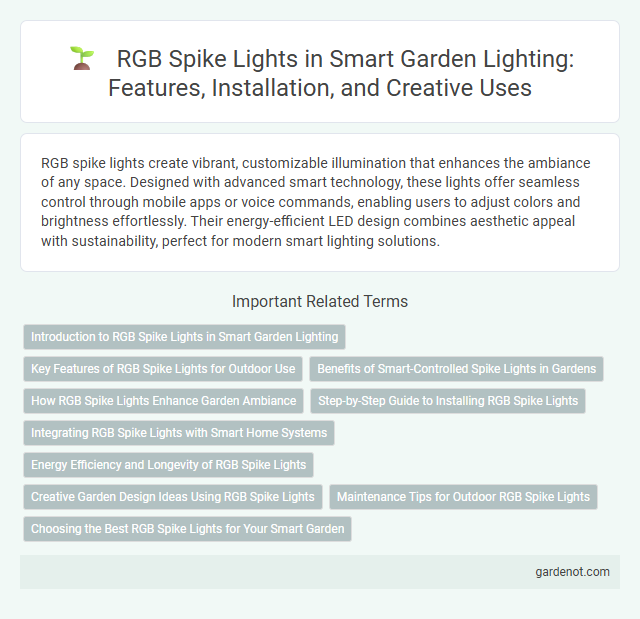 RGB Spike Lights in Smart Garden Lighting: Features, Installation, and Creative Uses

RGB spike lights create vibrant, customizable illumination that enhances the ambiance of any space. Designed with advanced smart technology, these lights offer seamless control through mobile apps or voice commands, enabling users to adjust colors and brightness effortlessly. Their energy-efficient LED design combines aesthetic appeal with sustainability, perfect for modern smart lighting solutions.

Important Related Terms

Introduction to RGB Spike Lights in Smart Garden Lighting

Key Features of RGB Spike Lights for Outdoor Use

Benefits of Smart-Controlled Spike Lights in Gardens

How RGB Spike Lights Enhance Garden Ambiance

Step-by-Step Guide to Installing RGB Spike Lights

Integrating RGB Spike Lights with Smart Home Systems

Energy Efficiency and Longevity of RGB Spike Lights

Creative Garden Design Ideas Using RGB Spike Lights

Maintenance Tips for Outdoor RGB Spike Lights

Choosing the Best RGB Spike Lights for Your Smart Garden

gardenot.com