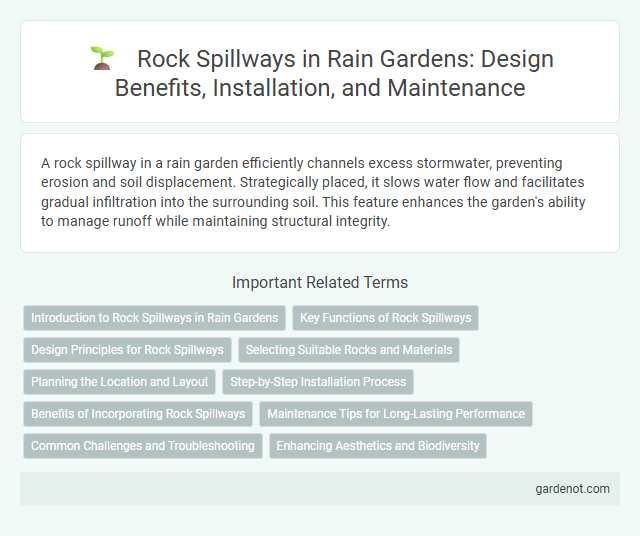 Rock Spillways in Rain Gardens: Design Benefits, Installation, and Maintenance

A rock spillway in a rain garden efficiently channels excess stormwater, preventing erosion and soil displacement. Strategically placed, it slows water flow and facilitates gradual infiltration into the surrounding soil. This feature enhances the garden's ability to manage runoff while maintaining structural integrity.

Important Related Terms

Introduction to Rock Spillways in Rain Gardens

Key Functions of Rock Spillways

Design Principles for Rock Spillways

Selecting Suitable Rocks and Materials

Planning the Location and Layout

Step-by-Step Installation Process

Benefits of Incorporating Rock Spillways

Maintenance Tips for Long-Lasting Performance

Common Challenges and Troubleshooting

Enhancing Aesthetics and Biodiversity

gardenot.com