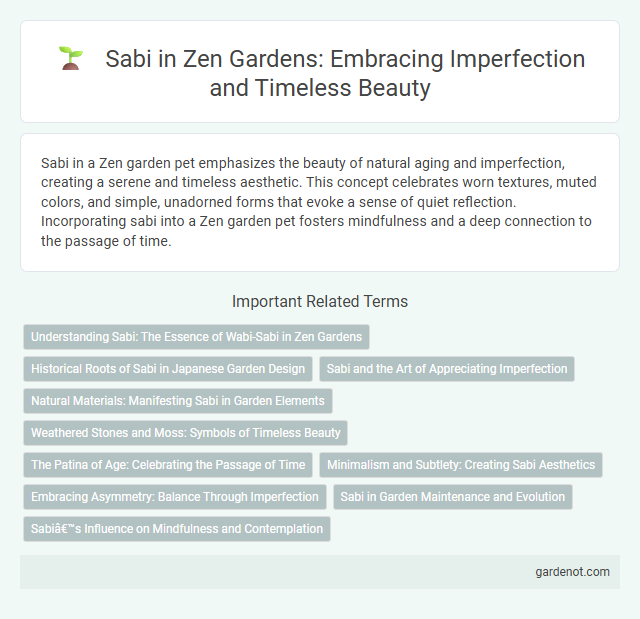 Sabi in Zen Gardens: Embracing Imperfection and Timeless Beauty

Sabi in a Zen garden pet emphasizes the beauty of natural aging and imperfection, creating a serene and timeless aesthetic. This concept celebrates worn textures, muted colors, and simple, unadorned forms that evoke a sense of quiet reflection. Incorporating sabi into a Zen garden pet fosters mindfulness and a deep connection to the passage of time.

Important Related Terms

Understanding Sabi: The Essence of Wabi-Sabi in Zen Gardens

Historical Roots of Sabi in Japanese Garden Design

Sabi and the Art of Appreciating Imperfection

Natural Materials: Manifesting Sabi in Garden Elements

Weathered Stones and Moss: Symbols of Timeless Beauty

The Patina of Age: Celebrating the Passage of Time

Minimalism and Subtlety: Creating Sabi Aesthetics

Embracing Asymmetry: Balance Through Imperfection

Sabi in Garden Maintenance and Evolution

Sabiâ€™s Influence on Mindfulness and Contemplation

gardenot.com