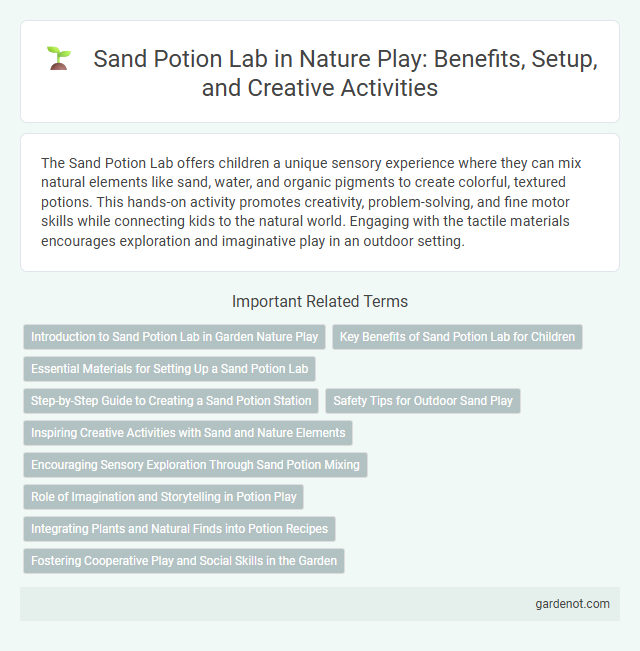 Sand Potion Lab in Nature Play: Benefits, Setup, and Creative Activities

The Sand Potion Lab offers children a unique sensory experience where they can mix natural elements like sand, water, and organic pigments to create colorful, textured potions. This hands-on activity promotes creativity, problem-solving, and fine motor skills while connecting kids to the natural world. Engaging with the tactile materials encourages exploration and imaginative play in an outdoor setting.

Important Related Terms

Introduction to Sand Potion Lab in Garden Nature Play

Key Benefits of Sand Potion Lab for Children

Essential Materials for Setting Up a Sand Potion Lab

Step-by-Step Guide to Creating a Sand Potion Station

Safety Tips for Outdoor Sand Play

Inspiring Creative Activities with Sand and Nature Elements

Encouraging Sensory Exploration Through Sand Potion Mixing

Role of Imagination and Storytelling in Potion Play

Integrating Plants and Natural Finds into Potion Recipes

Fostering Cooperative Play and Social Skills in the Garden

gardenot.com