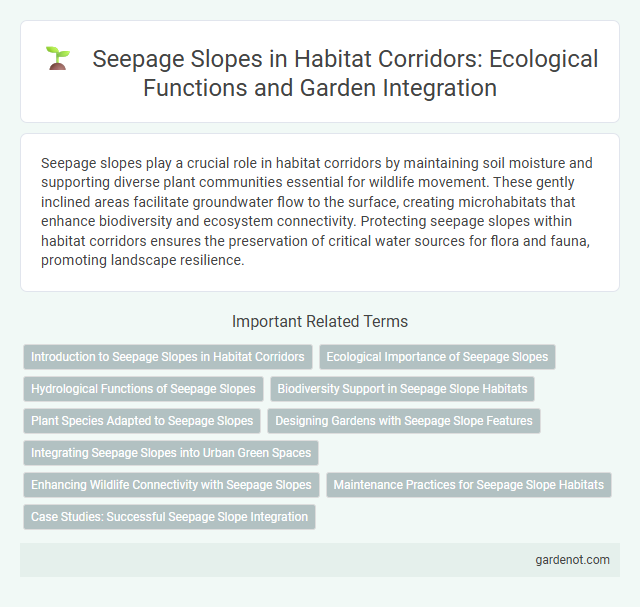 Seepage Slopes in Habitat Corridors: Ecological Functions and Garden Integration

Seepage slopes play a crucial role in habitat corridors by maintaining soil moisture and supporting diverse plant communities essential for wildlife movement. These gently inclined areas facilitate groundwater flow to the surface, creating microhabitats that enhance biodiversity and ecosystem connectivity. Protecting seepage slopes within habitat corridors ensures the preservation of critical water sources for flora and fauna, promoting landscape resilience.

Important Related Terms

Introduction to Seepage Slopes in Habitat Corridors

Ecological Importance of Seepage Slopes

Hydrological Functions of Seepage Slopes

Biodiversity Support in Seepage Slope Habitats

Plant Species Adapted to Seepage Slopes

Designing Gardens with Seepage Slope Features

Integrating Seepage Slopes into Urban Green Spaces

Enhancing Wildlife Connectivity with Seepage Slopes

Maintenance Practices for Seepage Slope Habitats

Case Studies: Successful Seepage Slope Integration

gardenot.com