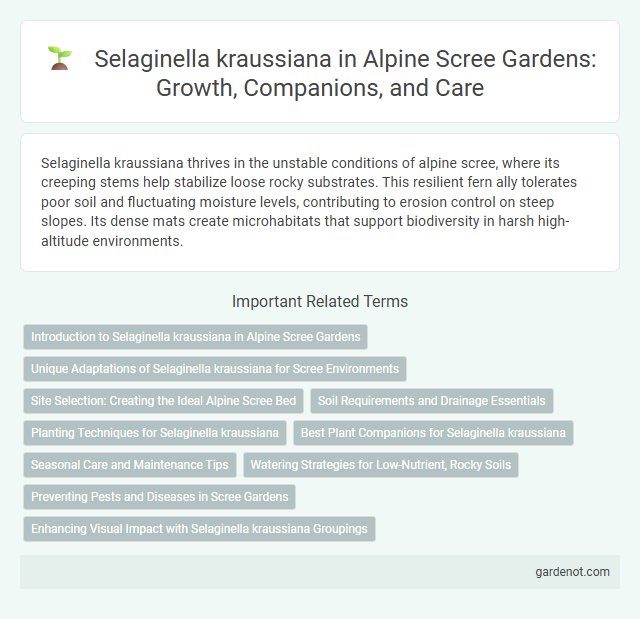 Selaginella kraussiana in Alpine Scree Gardens: Growth, Companions, and Care

Selaginella kraussiana thrives in the unstable conditions of alpine scree, where its creeping stems help stabilize loose rocky substrates. This resilient fern ally tolerates poor soil and fluctuating moisture levels, contributing to erosion control on steep slopes. Its dense mats create microhabitats that support biodiversity in harsh high-altitude environments.

Important Related Terms

Introduction to Selaginella kraussiana in Alpine Scree Gardens

Unique Adaptations of Selaginella kraussiana for Scree Environments

Site Selection: Creating the Ideal Alpine Scree Bed

Soil Requirements and Drainage Essentials

Planting Techniques for Selaginella kraussiana

Best Plant Companions for Selaginella kraussiana

Seasonal Care and Maintenance Tips

Watering Strategies for Low-Nutrient, Rocky Soils

Preventing Pests and Diseases in Scree Gardens

Enhancing Visual Impact with Selaginella kraussiana Groupings

gardenot.com