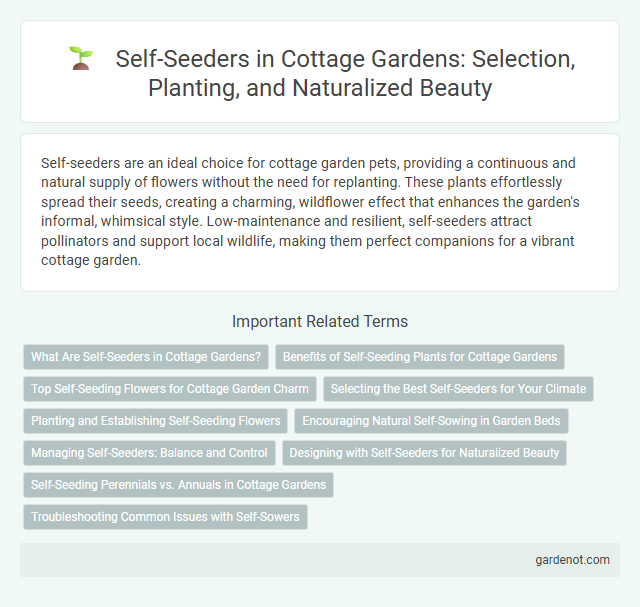 Self-Seeders in Cottage Gardens: Selection, Planting, and Naturalized Beauty

Self-seeders are an ideal choice for cottage garden pets, providing a continuous and natural supply of flowers without the need for replanting. These plants effortlessly spread their seeds, creating a charming, wildflower effect that enhances the garden's informal, whimsical style. Low-maintenance and resilient, self-seeders attract pollinators and support local wildlife, making them perfect companions for a vibrant cottage garden.

Important Related Terms

What Are Self-Seeders in Cottage Gardens?

Benefits of Self-Seeding Plants for Cottage Gardens

Top Self-Seeding Flowers for Cottage Garden Charm

Selecting the Best Self-Seeders for Your Climate

Planting and Establishing Self-Seeding Flowers

Encouraging Natural Self-Sowing in Garden Beds

Managing Self-Seeders: Balance and Control

Designing with Self-Seeders for Naturalized Beauty

Self-Seeding Perennials vs. Annuals in Cottage Gardens

Troubleshooting Common Issues with Self-Sowers

gardenot.com