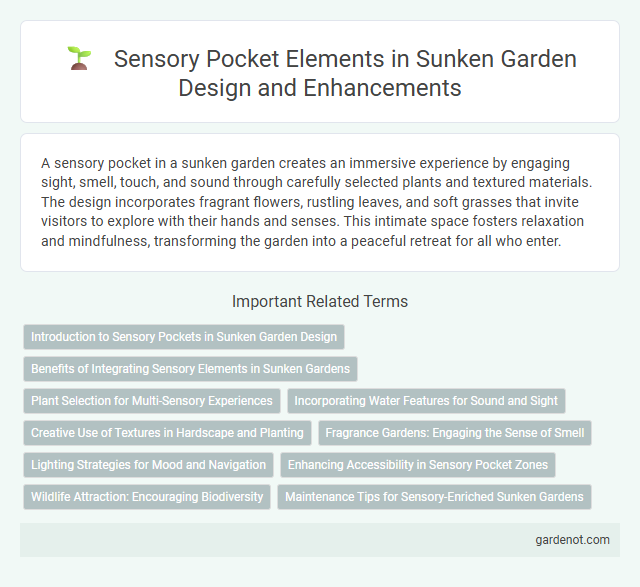 Sensory Pocket Elements in Sunken Garden Design and Enhancements

A sensory pocket in a sunken garden creates an immersive experience by engaging sight, smell, touch, and sound through carefully selected plants and textured materials. The design incorporates fragrant flowers, rustling leaves, and soft grasses that invite visitors to explore with their hands and senses. This intimate space fosters relaxation and mindfulness, transforming the garden into a peaceful retreat for all who enter.

Important Related Terms

Introduction to Sensory Pockets in Sunken Garden Design

Benefits of Integrating Sensory Elements in Sunken Gardens

Plant Selection for Multi-Sensory Experiences

Incorporating Water Features for Sound and Sight

Creative Use of Textures in Hardscape and Planting

Fragrance Gardens: Engaging the Sense of Smell

Lighting Strategies for Mood and Navigation

Enhancing Accessibility in Sensory Pocket Zones

Wildlife Attraction: Encouraging Biodiversity

Maintenance Tips for Sensory-Enriched Sunken Gardens

gardenot.com